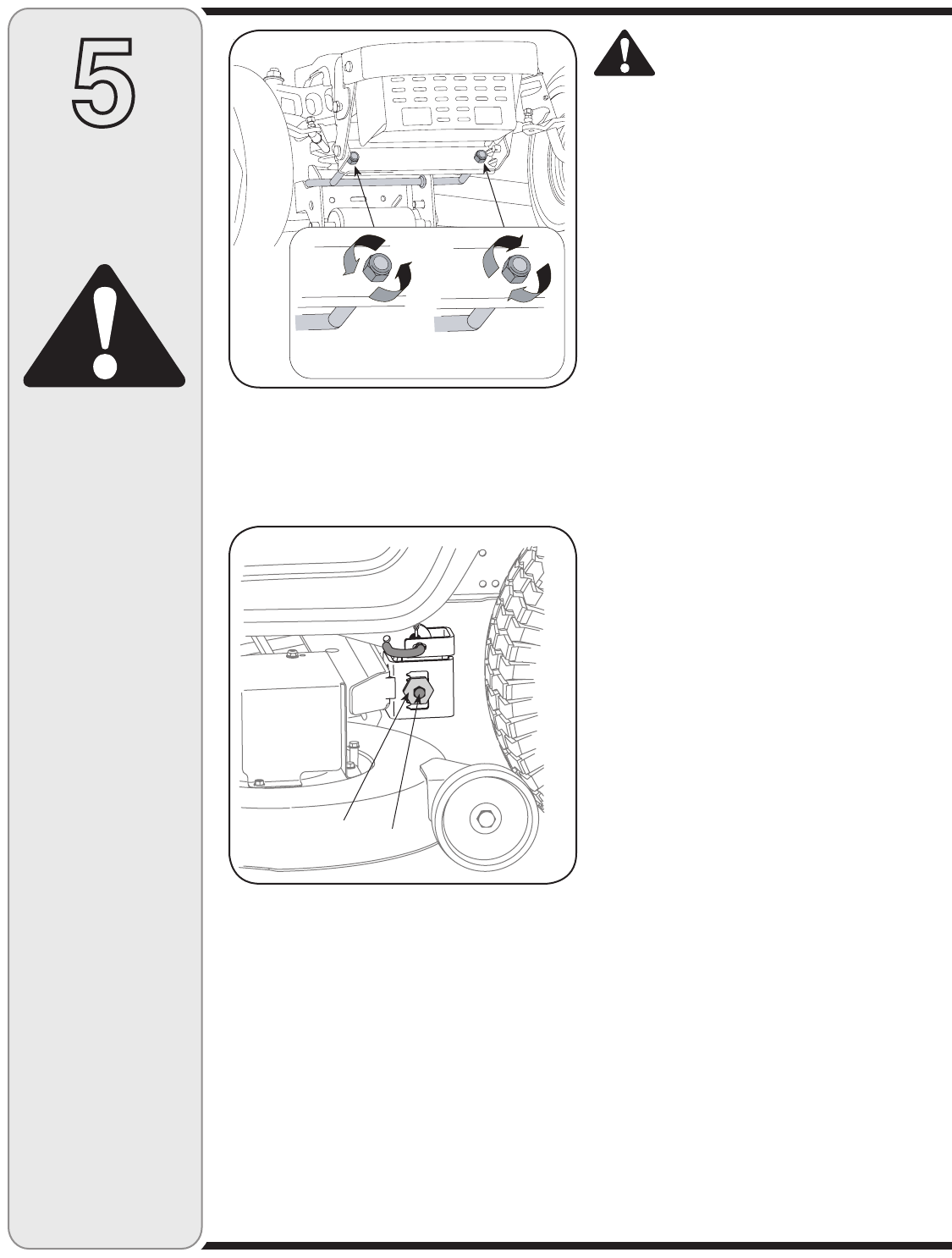 5