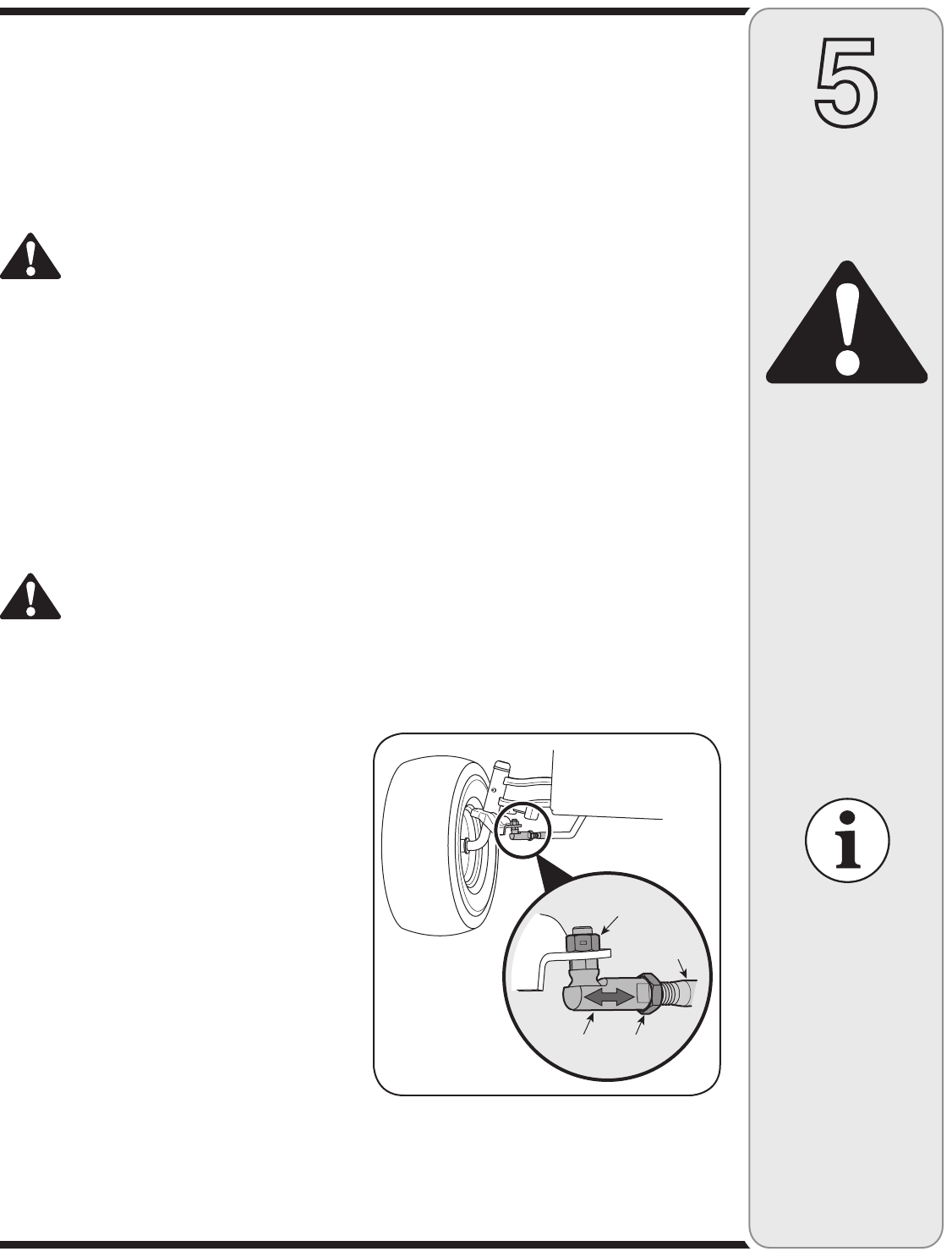 5