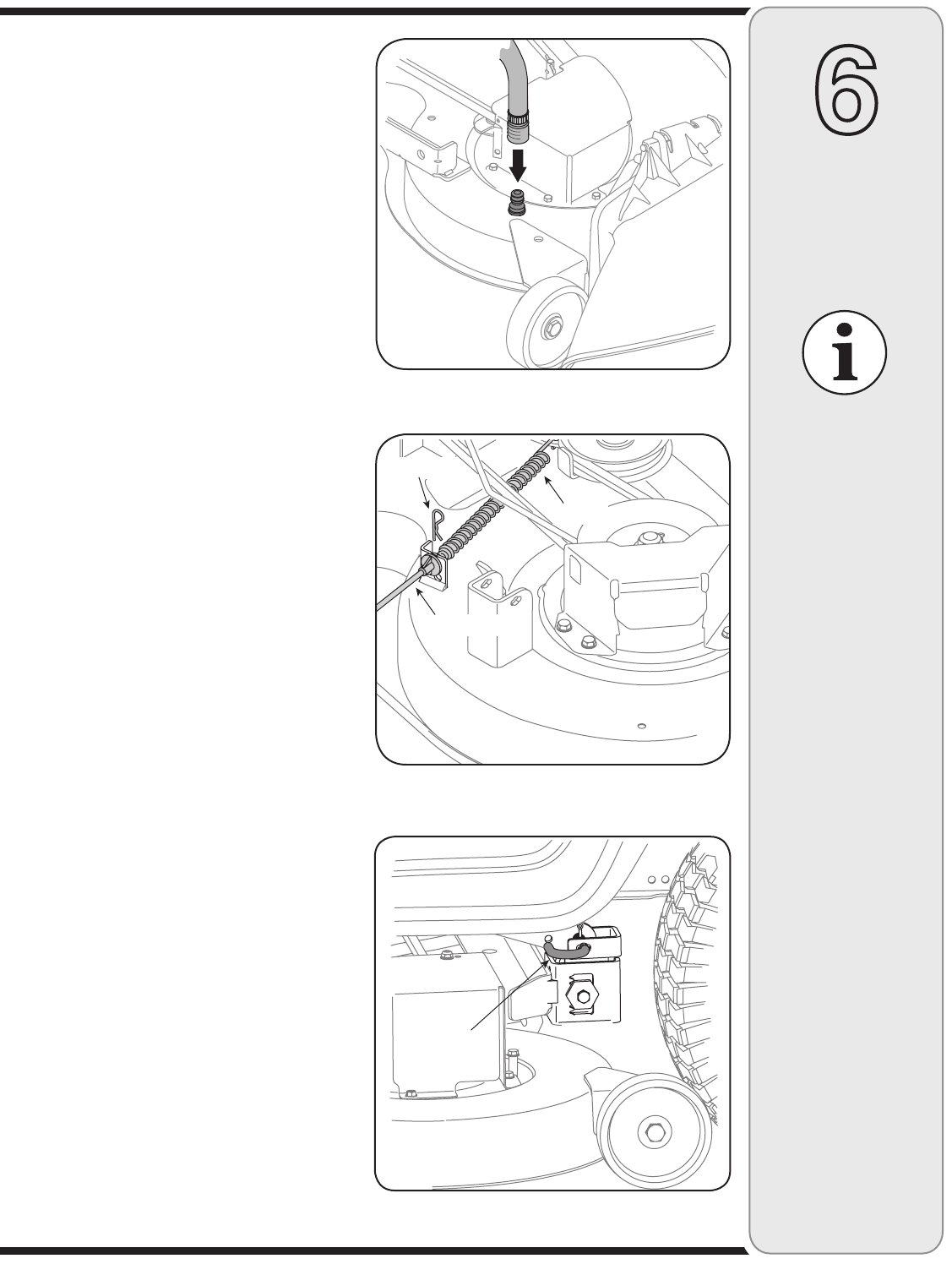 6

i