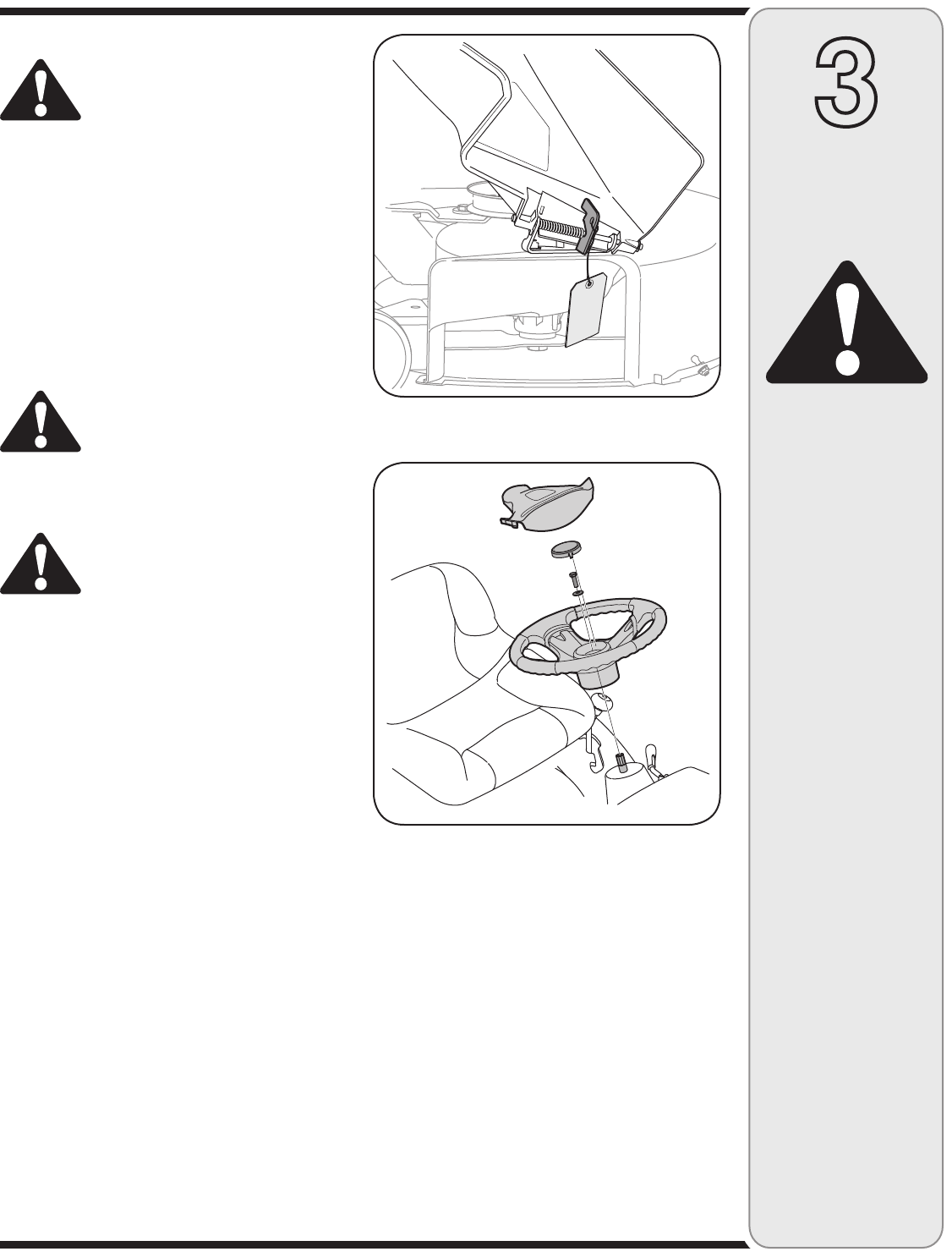 3