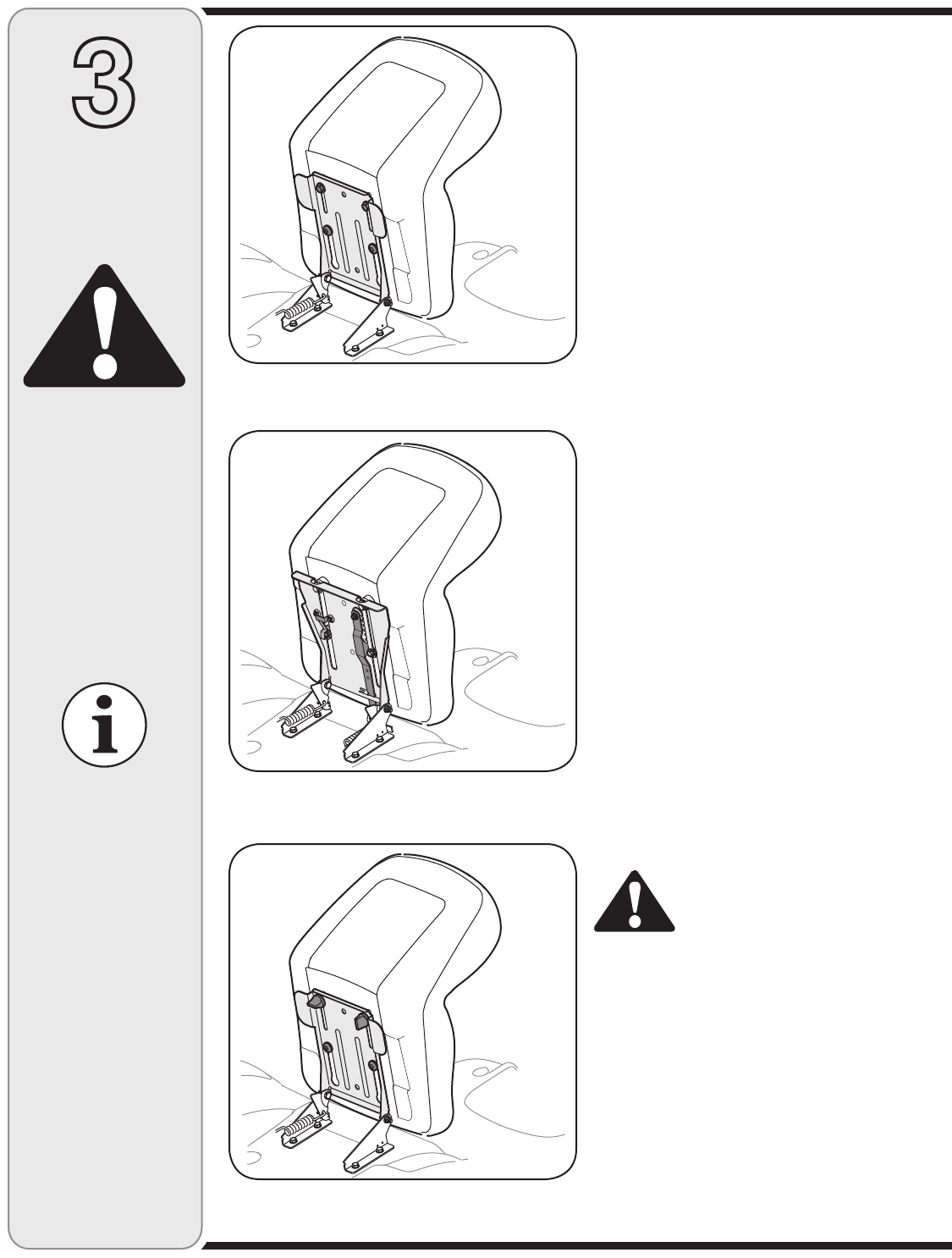 3