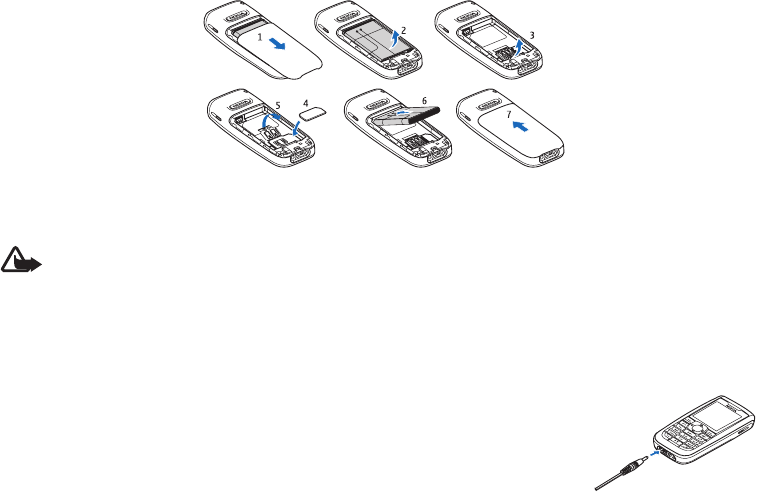 1
2
3
5
4
6
7