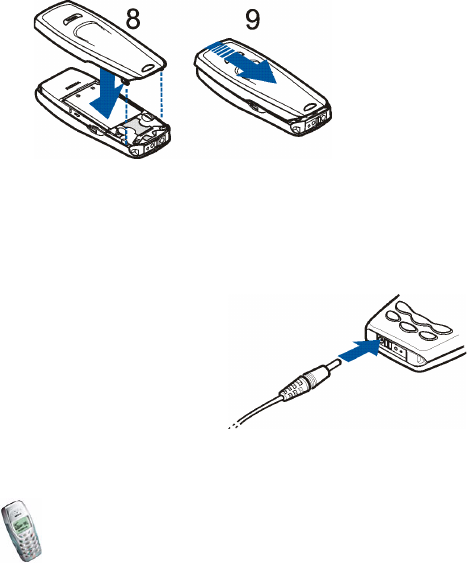 8

9