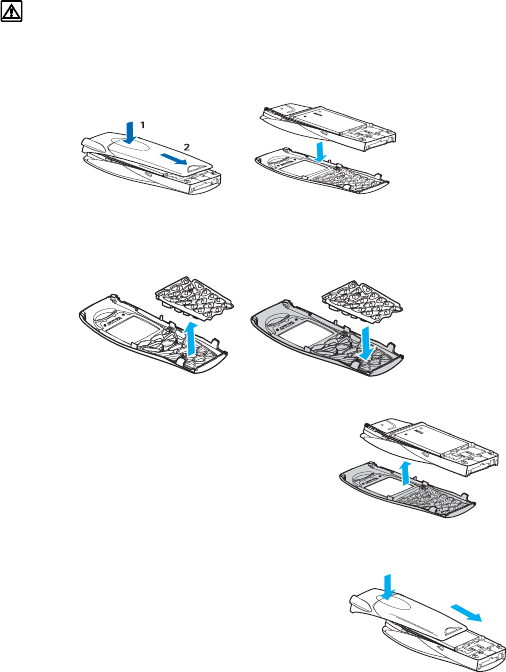 1

2