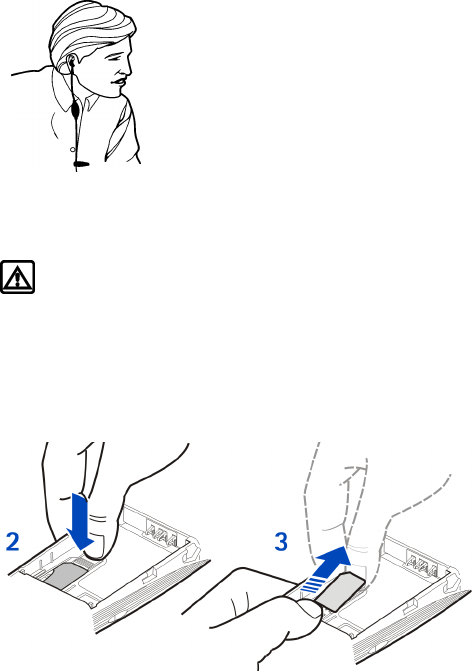 2

3