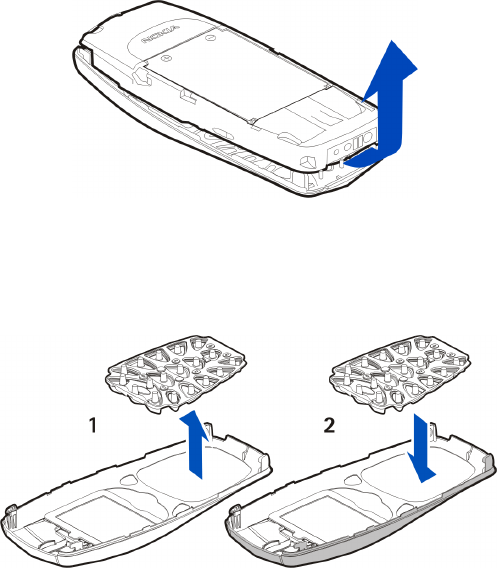 NOKIA

1

2