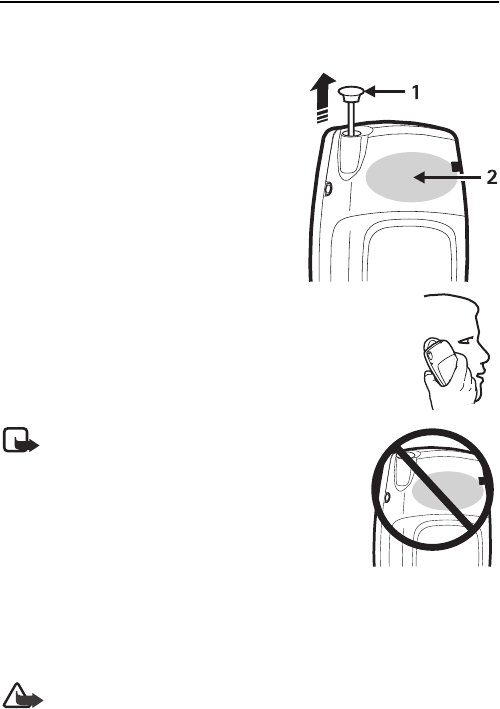 1
2