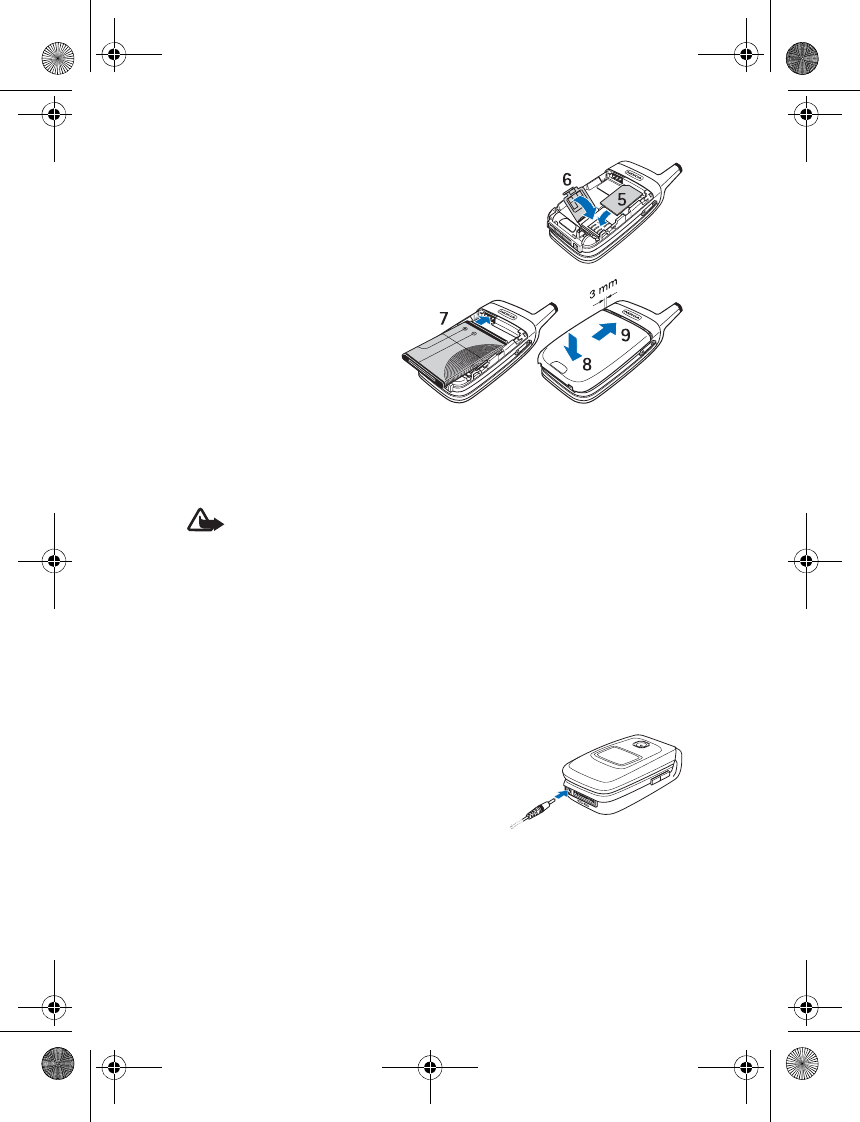 6

5

3 mm

7

9

8