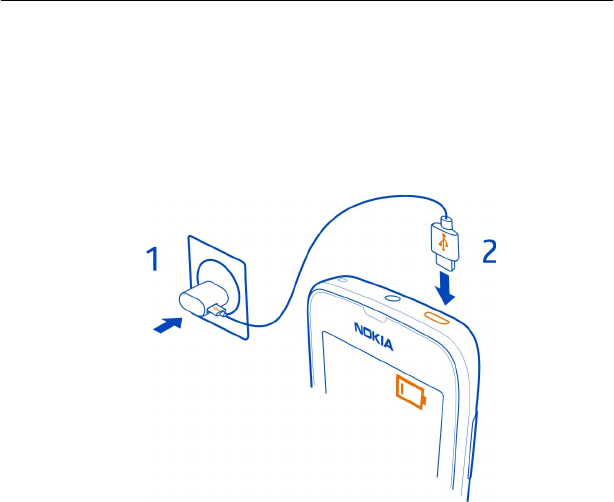 1

2

NOKIA