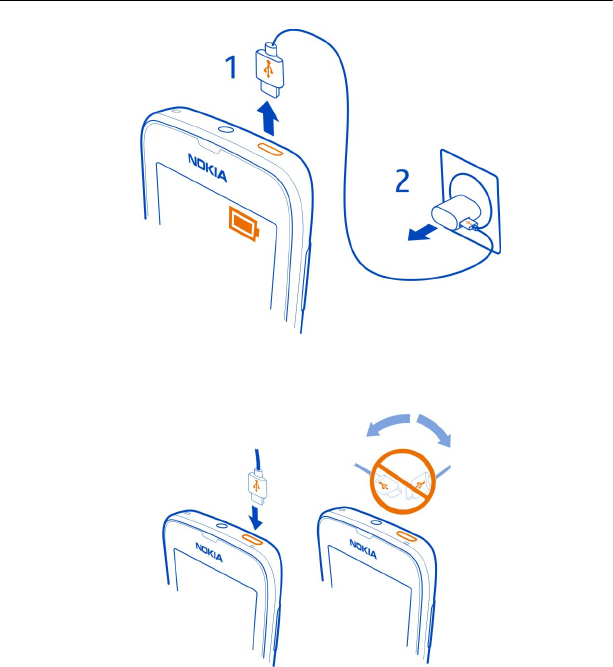 1

NOKIA

2

NOKIA

NOKIA