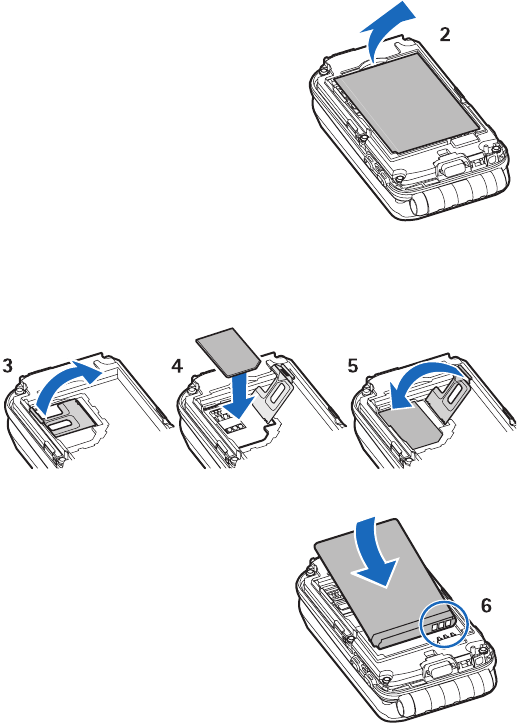 2

3

4

5

6