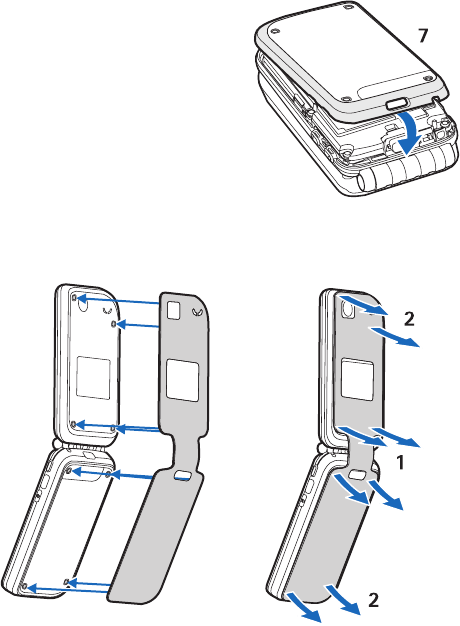 7

2

1

2