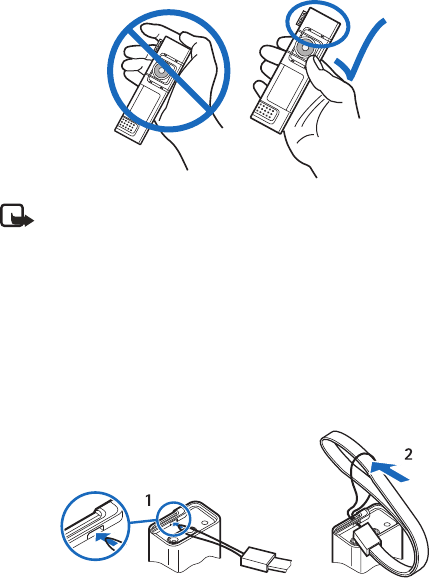 1

2