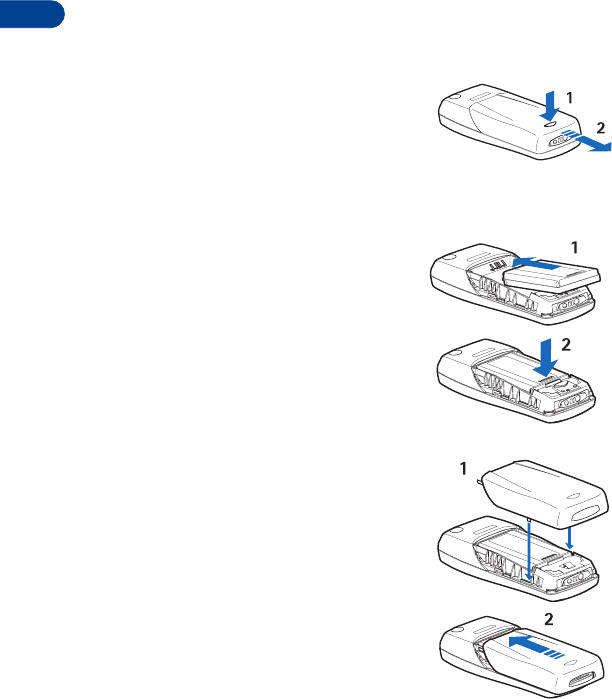 1
2

1

2

1

2