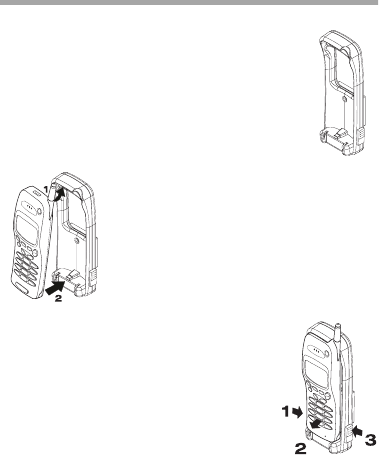 1

2

1

2

3