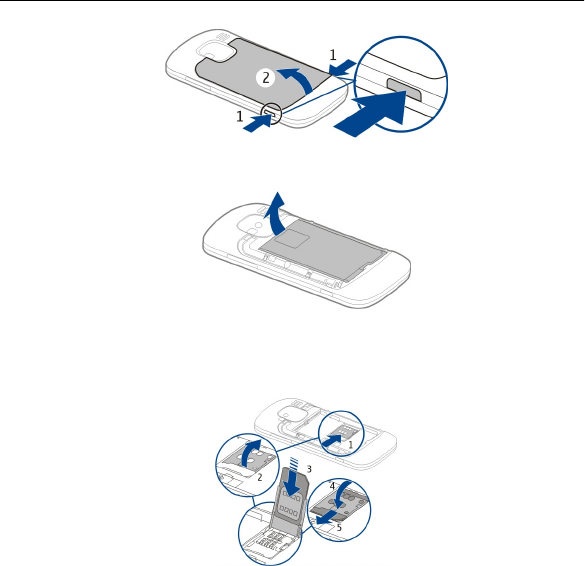 1

2

1

1

2

3

4

5