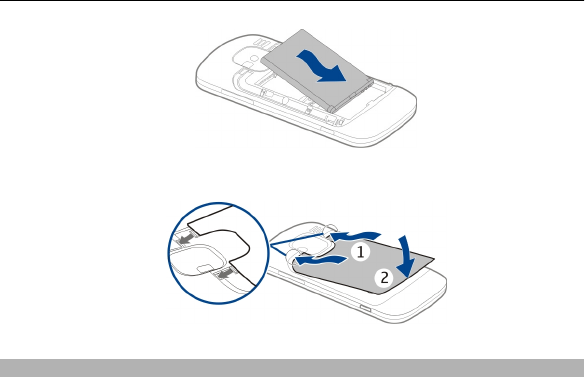 1
2