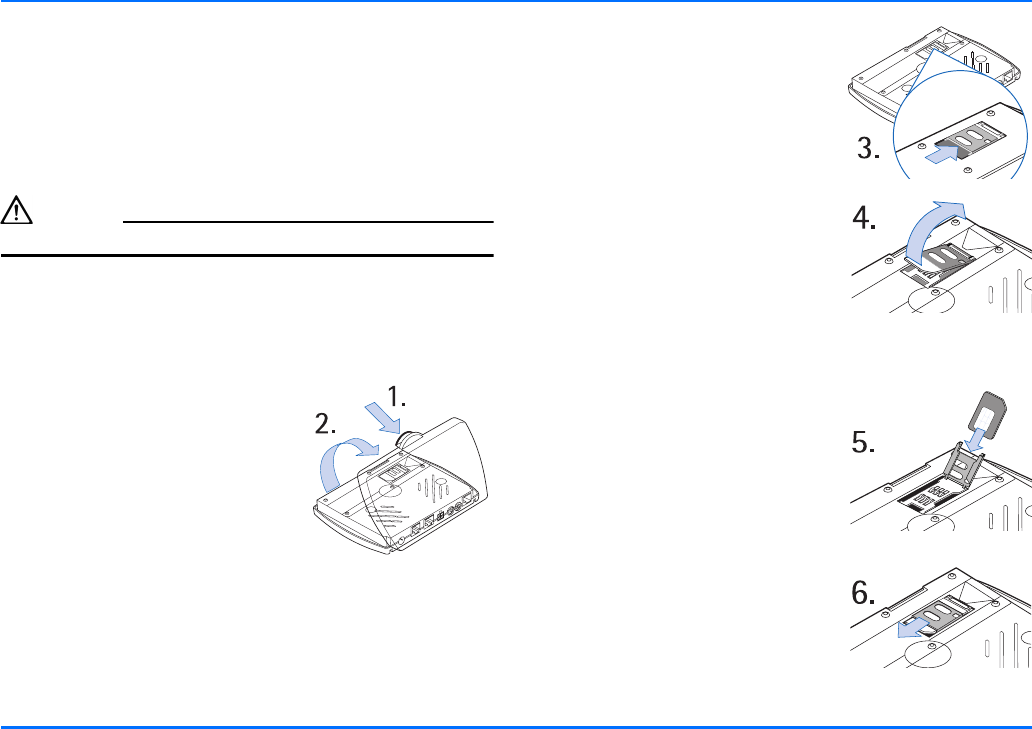 3.

4.

1.

2.

5.

6.