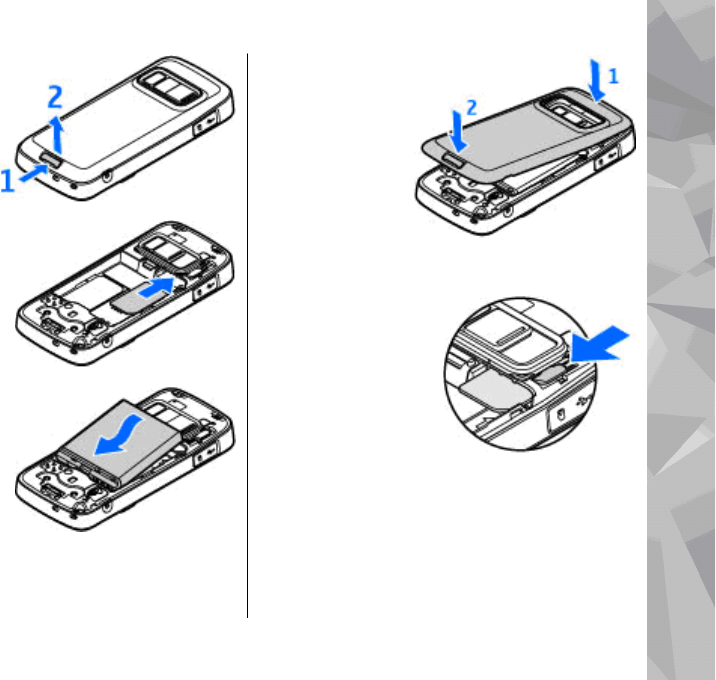 2
1

1
2