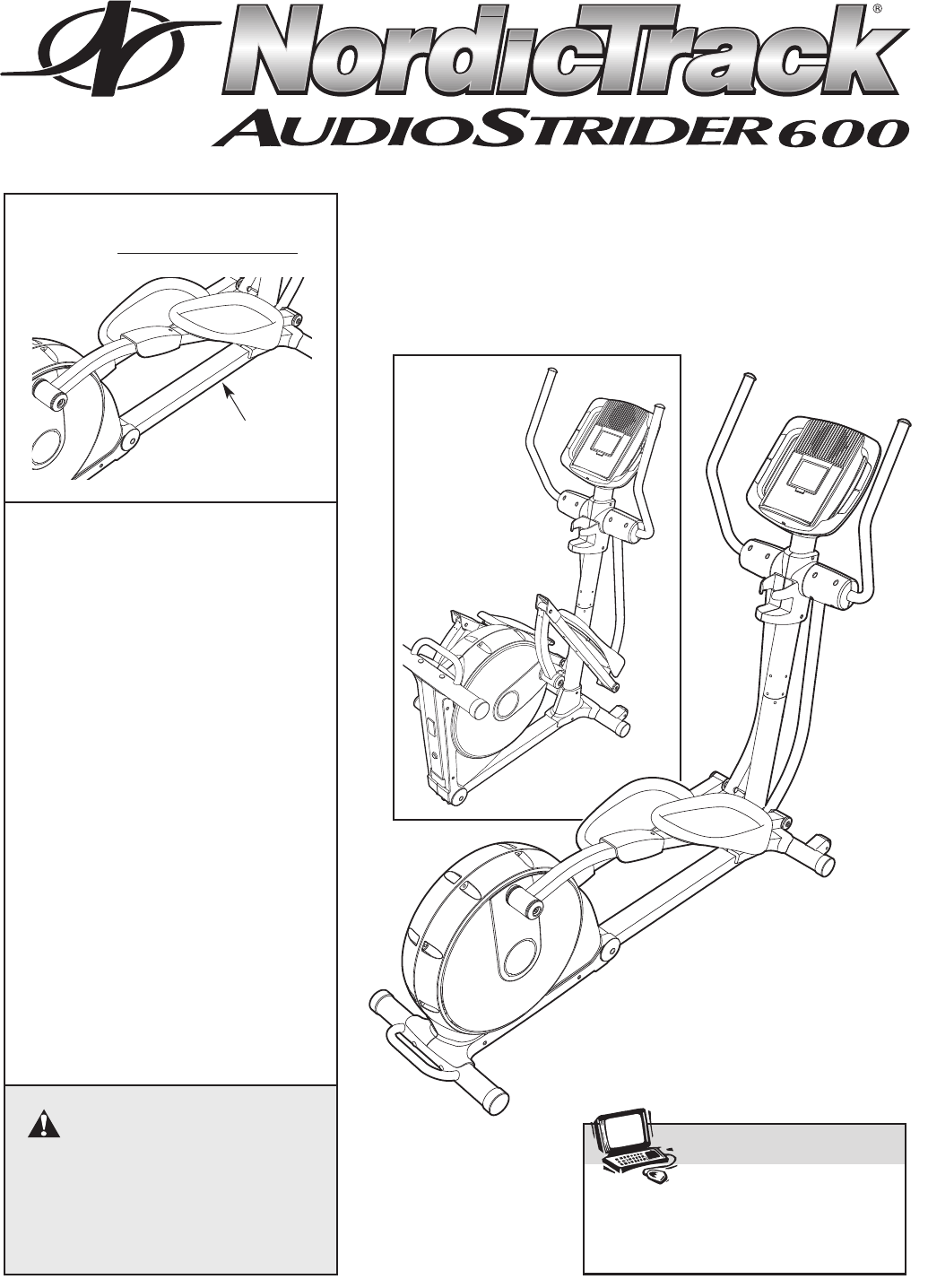 NordicTrack®

AUDIOSTRIDER 600