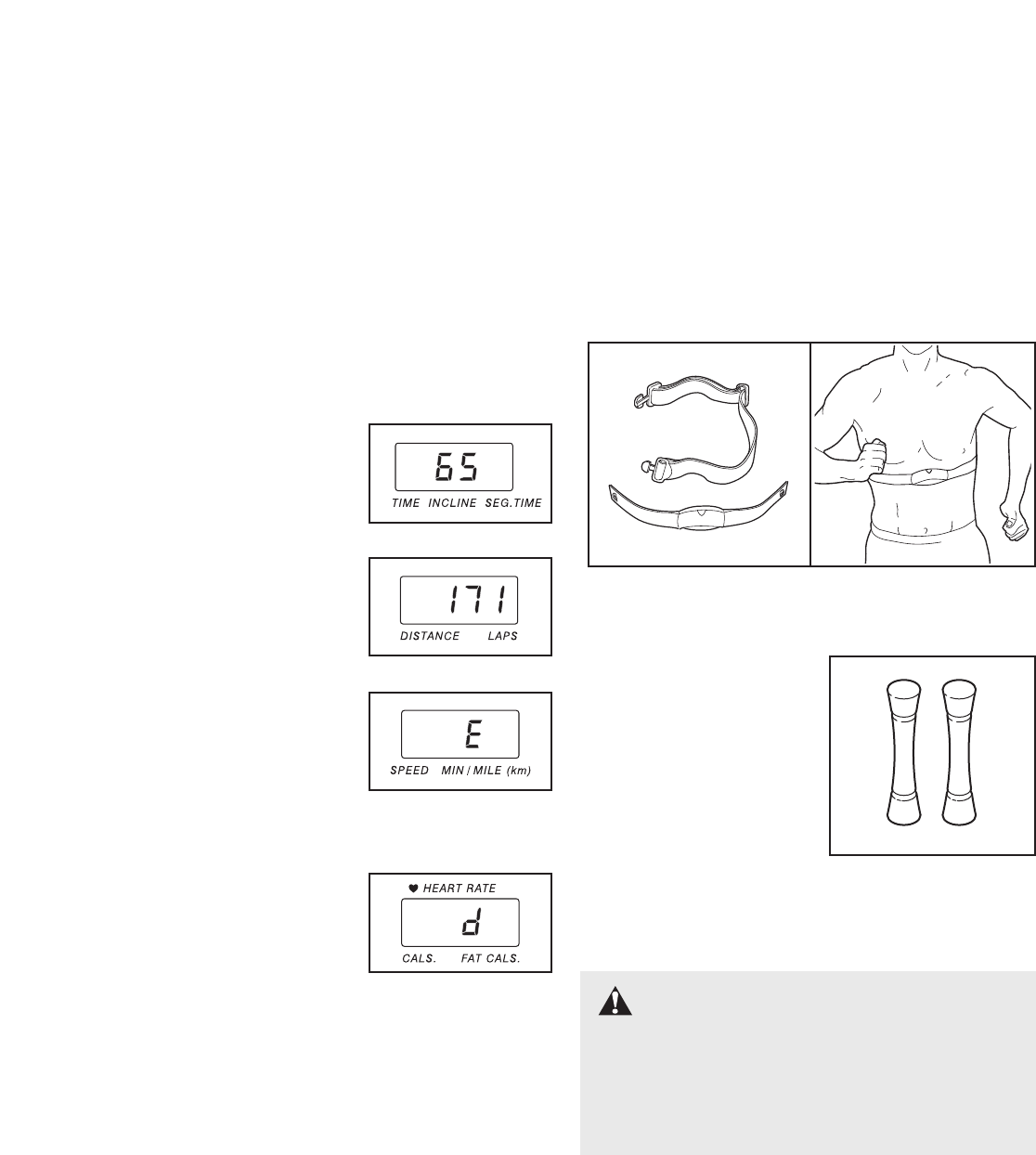 65

TIME INCLINE SEG.TIME

171

DISTANCE LAPS

E

SPEED MIN / MILE (km)

HEART RATE

d

CALS. FAT CALS.