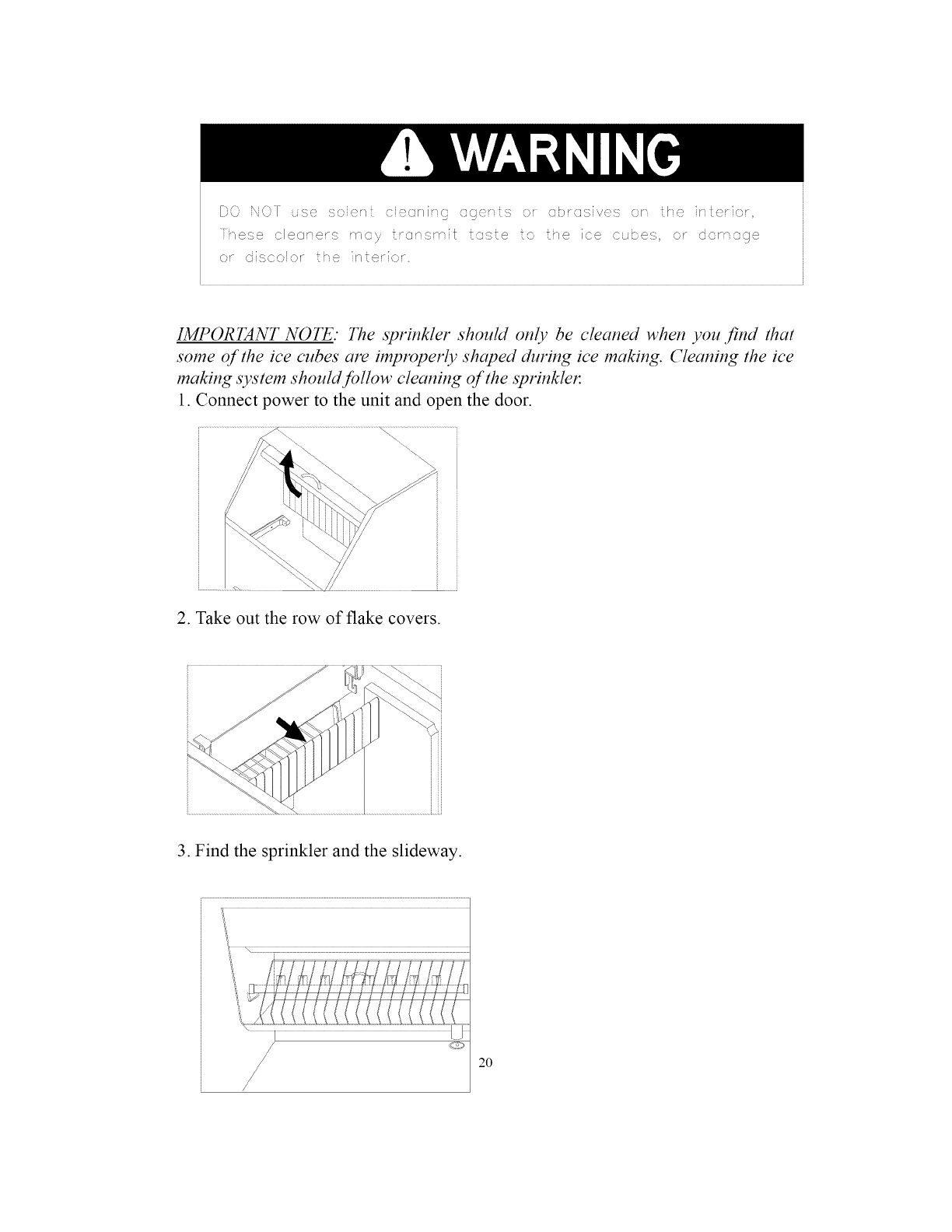 WARNING

DO NOT use solent cleaning agents or abrasives on the interior, These cleaners may transmit taste to the ice cubes, or damage or discolor the interior.

IMPORTANT NOTE: The sprinkler should only be cleaned when you find that some of the ice cubes are improperly shaped during ice making. Cleaning the ice making system should follow cleaning of the sprinkler.

1. Connect power to the unit and open the door.

2. Take out the row of flake covers.

3. Find the sprinkler and the slideway.

20