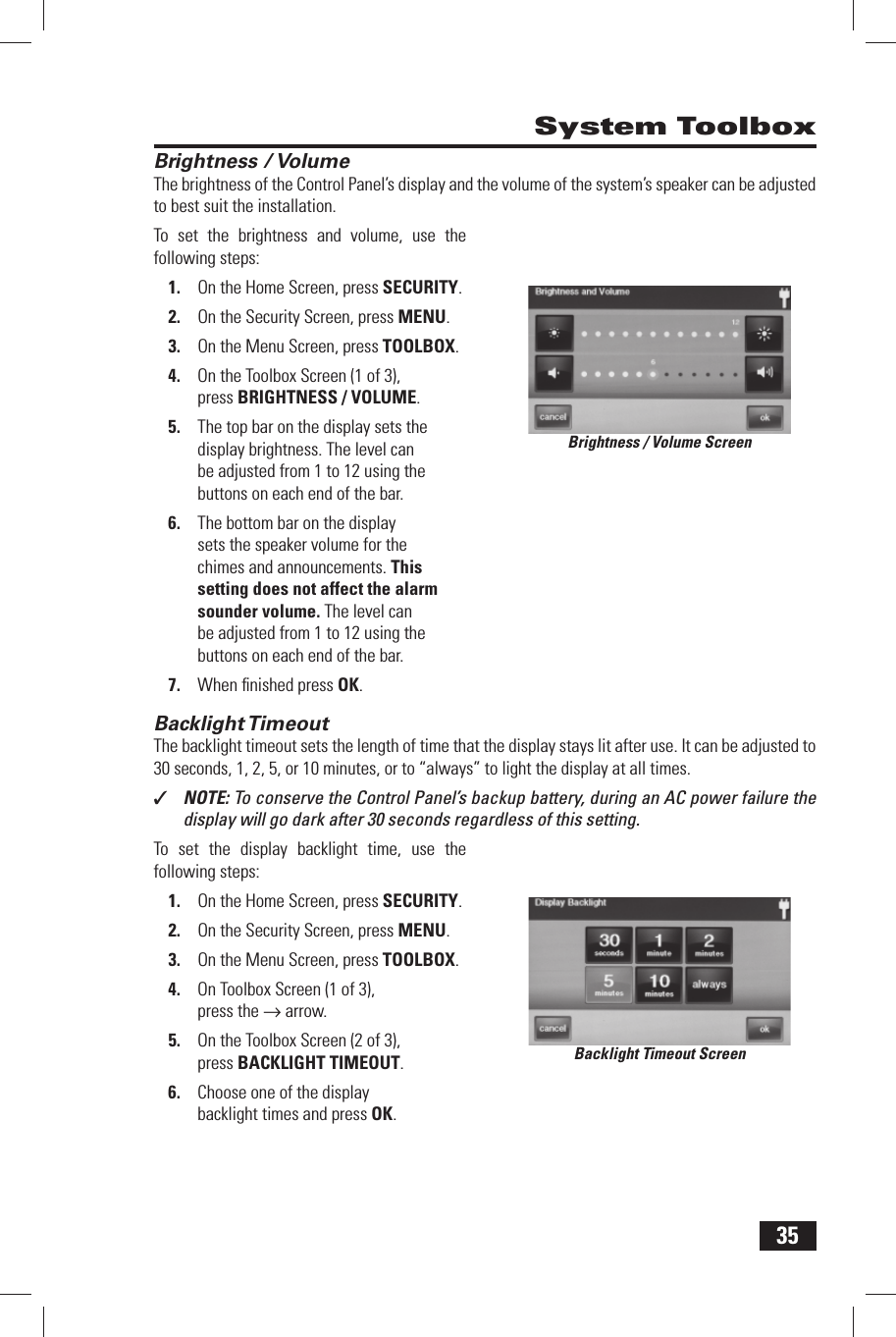 System Toolbox

Brightness / Volume

The brightness of the Control Panel's display and the volume of the system's speaker can be adjusted to best suit the installation.

To set the brightness and volume, use the following steps:

1. On the Home Screen, press SECURITY.
2. On the Security Screen, press MENU.
3. On the Menu Screen, press TOOLBOX.
4. On the Toolbox Screen (1 of 3), press BRIGHTNESS / VOLUME.
5. The top bar on the display sets the display brightness. The level can be adjusted from 1 to 12 using the buttons on each end of the bar.
6. The bottom bar on the display sets the speaker volume for the chimes and announcements. This setting does not affect the alarm sounder volume. The level can be adjusted from 1 to 12 using the buttons on each end of the bar.
7. When finished press OK.

Brightness and Volume

12

6

cancel

ok

Brightness / Volume Screen

Backlight Timeout

The backlight timeout sets the length of time that the display stays lit after use. It can be adjusted to 30 seconds, 1, 2, 5, or 10 minutes, or to "always" to light the display at all times.

✓ NOTE: To conserve the Control Panel's backup battery, during an AC power failure the display will go dark after 30 seconds regardless of this setting.

To set the display backlight time, use the following steps:

1. On the Home Screen, press SECURITY.
2. On the Security Screen, press MENU.
3. On the Menu Screen, press TOOLBOX.
4. On Toolbox Screen (1 of 3), press the → arrow.
5. On the Toolbox Screen (2 of 3), press BACKLIGHT TIMEOUT.
6. Choose one of the display backlight times and press OK.

Display Backlight

30 seconds

1 minute

2 minutes

5 minutes

10 minutes

always

cancel

ok

Backlight Timeout Screen

35