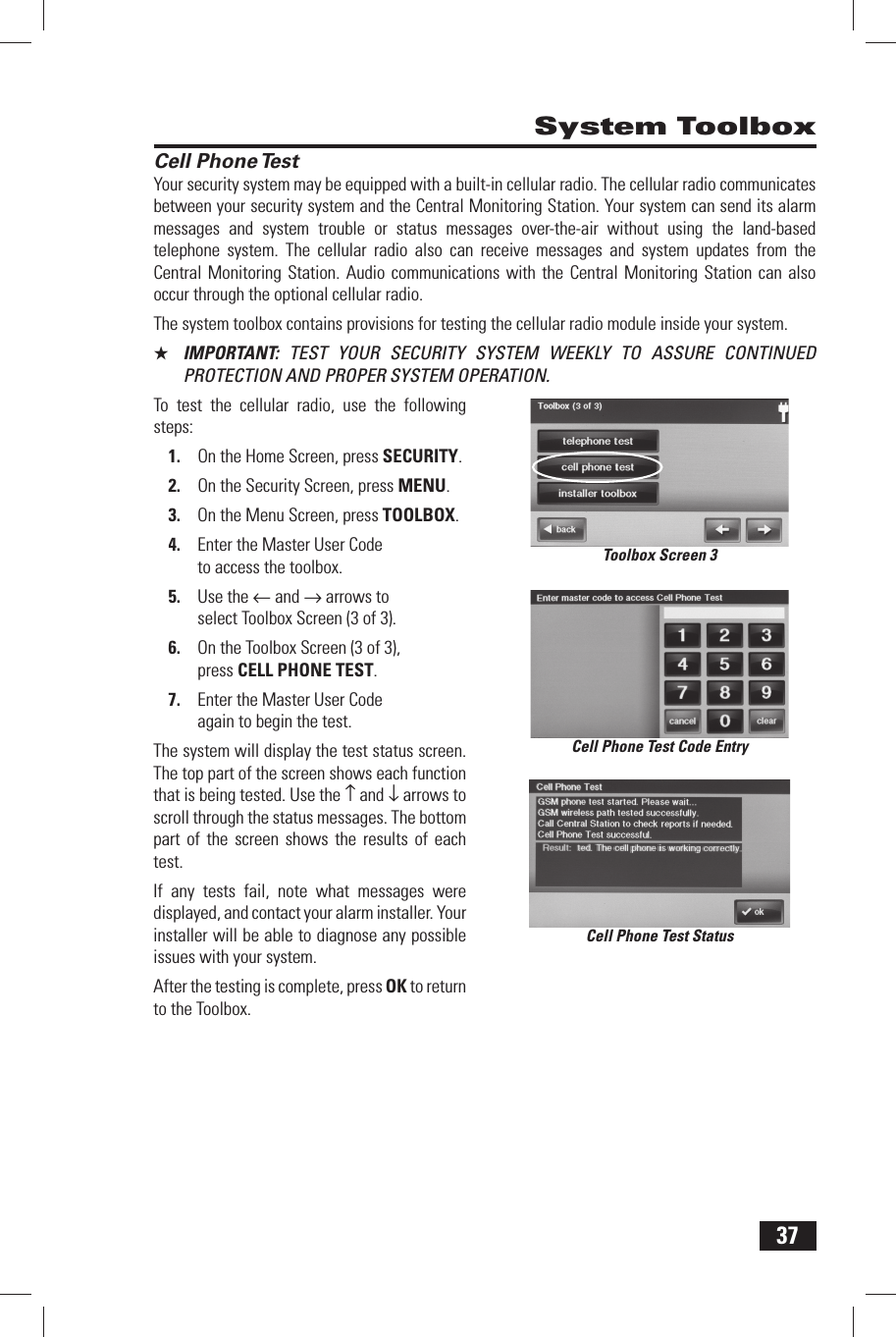 System Toolbox

Cell Phone Test

Your security system may be equipped with a built-in cellular radio. The cellular radio communicates between your security system and the Central Monitoring Station. Your system can send its alarm messages and system trouble or status messages over-the-air without using the land-based telephone system. The cellular radio also can receive messages and system updates from the Central Monitoring Station. Audio communications with the Central Monitoring Station can also occur through the optional cellular radio.

The system toolbox contains provisions for testing the cellular radio module inside your system.

★ IMPORTANT: TEST YOUR SECURITY SYSTEM WEEKLY TO ASSURE CONTINUED PROTECTION AND PROPER SYSTEM OPERATION.

To test the cellular radio, use the following steps:

1. On the Home Screen, press SECURITY.

2. On the Security Screen, press MENU.

3. On the Menu Screen, press TOOLBOX.

4. Enter the Master User Code to access the toolbox.

5. Use the ← and → arrows to select Toolbox Screen (3 of 3).

6. On the Toolbox Screen (3 of 3), press CELL PHONE TEST.

7. Enter the Master User Code again to begin the test.

The system will display the test status screen. The top part of the screen shows each function that is being tested. Use the ↑ and ↓ arrows to scroll through the status messages. The bottom part of the screen shows the results of each test.

If any tests fail, note what messages were displayed, and contact your alarm installer. Your installer will be able to diagnose any possible issues with your system.

After the testing is complete, press OK to return to the Toolbox.

Toolbox (3 of 3)
telephone test
cell phone test
installer toolbox
back

Toolbox Screen 3

Enter master code to access Cell Phone Test
1 2 3
4 5 6
7 8 9
cancel 0 clear

Cell Phone Test Code Entry

Cell Phone Test
GSM phone test started. Please wait...
GSM wireless path tested successfully.
Call Central Station to check reports if needed.
Cell Phone Test successful.
Result: ted. The cell phone is working correctly.
ok

Cell Phone Test Status

37