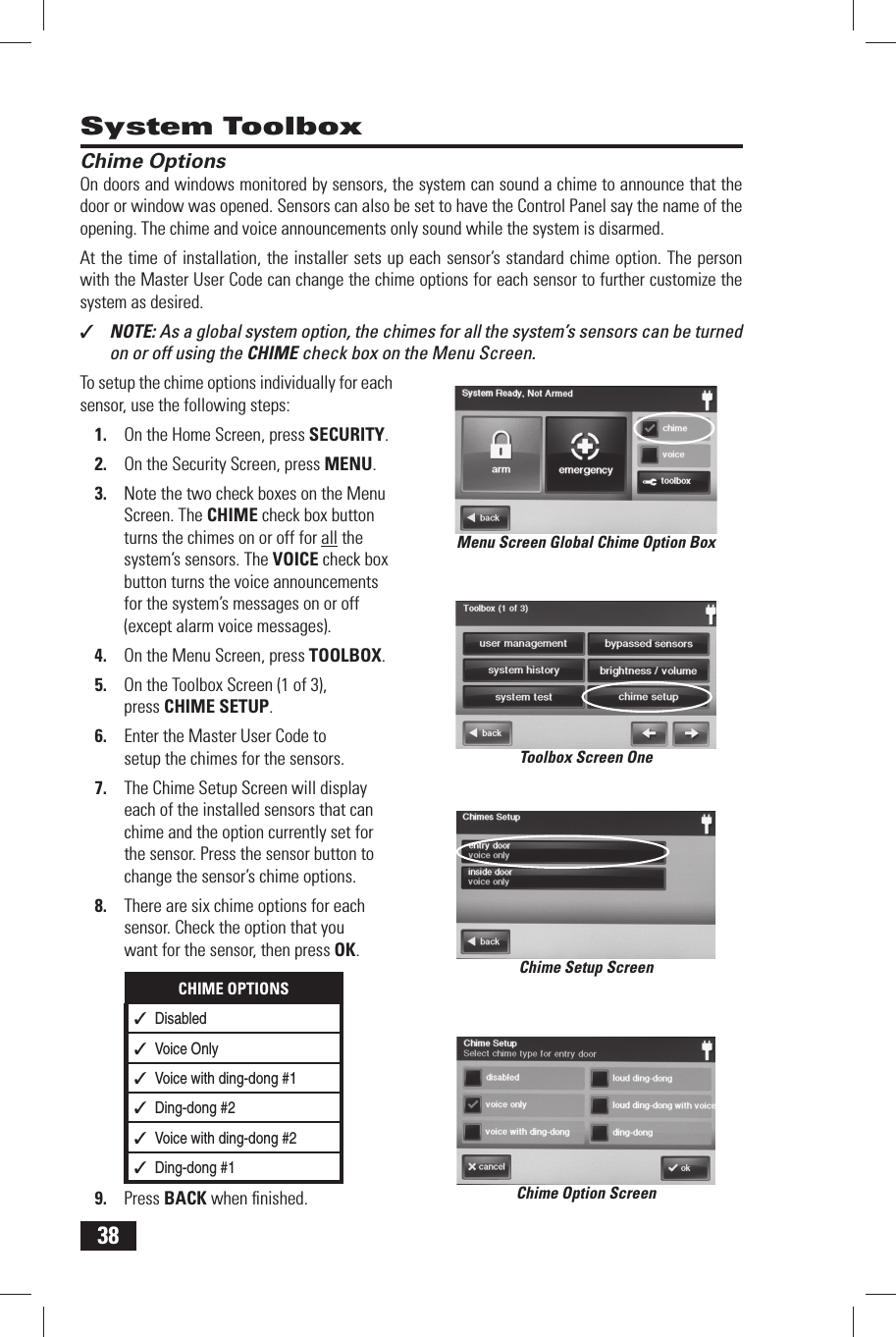 System Toolbox

Chime Options

On doors and windows monitored by sensors, the system can sound a chime to announce that the door or window was opened. Sensors can also be set to have the Control Panel say the name of the opening. The chime and voice announcements only sound while the system is disarmed.

At the time of installation, the installer sets up each sensor's standard chime option. The person with the Master User Code can change the chime options for each sensor to further customize the system as desired.

✓ NOTE: As a global system option, the chimes for all the system's sensors can be turned on or off using the CHIME check box on the Menu Screen.

To setup the chime options individually for each sensor, use the following steps:

1. On the Home Screen, press SECURITY.

2. On the Security Screen, press MENU.

3. Note the two check boxes on the Menu Screen. The CHIME check box button turns the chimes on or off for all the system's sensors. The VOICE check box button turns the voice announcements for the system's messages on or off (except alarm voice messages).

4. On the Menu Screen, press TOOLBOX.

5. On the Toolbox Screen (1 of 3), press CHIME SETUP.

6. Enter the Master User Code to setup the chimes for the sensors.

7. The Chime Setup Screen will display each of the installed sensors that can chime and the option currently set for the sensor. Press the sensor button to change the sensor's chime options.

8. There are six chime options for each sensor. Check the option that you want for the sensor, then press OK.

| CHIME OPTIONS |
|---|
| ✓ Disabled |
| ✓ Voice Only |
| ✓ Voice with ding-dong #1 |
| ✓ Ding-dong #2 |
| ✓ Voice with ding-dong #2 |
| ✓ Ding-dong #1 |

9. Press BACK when finished.

System Ready, Not Armed
arm
emergency
chime
voice
toolbox
back

Menu Screen Global Chime Option Box

Toolbox (1 of 3)
user management
bypassed sensors
system history
brightness / volume
system test
chime setup
back

Toolbox Screen One

Chimes Setup
entry door
voice only
inside door
voice only
back

Chime Setup Screen

Chime Setup
Select chime type for entry door
disabled
loud ding-dong
voice only
loud ding-dong with voice
voice with ding-dong
ding-dong
cancel
ok

Chime Option Screen

38