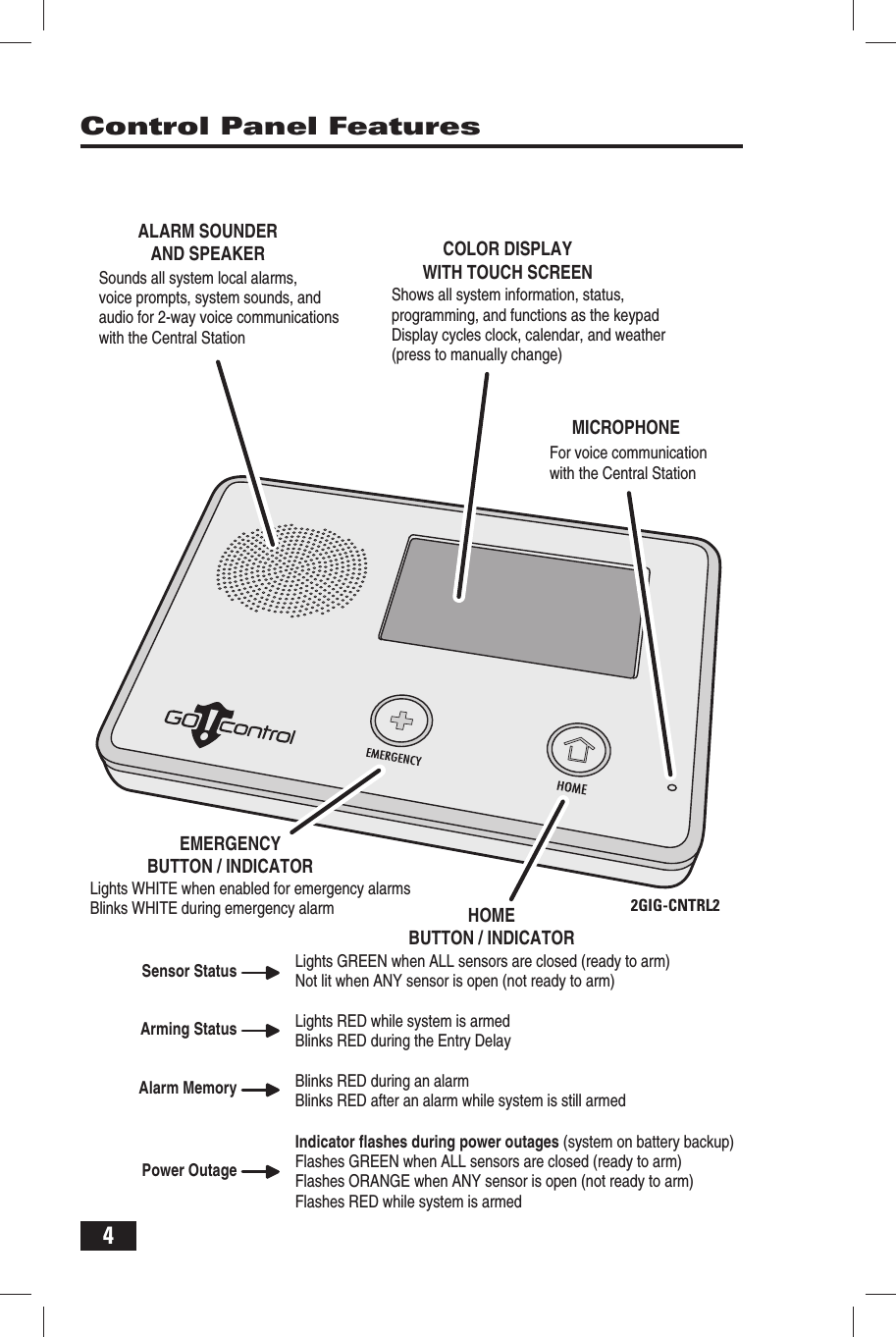 Control Panel Features

ALARM SOUNDER AND SPEAKER
Sounds all system local alarms, voice prompts, system sounds, and audio for 2-way voice communications with the Central Station

COLOR DISPLAY WITH TOUCH SCREEN
Shows all system information, status, programming, and functions as the keypad
Display cycles clock, calendar, and weather (press to manually change)

MICROPHONE
For voice communication with the Central Station

GO!control

EMERGENCY

HOME

EMERGENCY BUTTON / INDICATOR
Lights WHITE when enabled for emergency alarms
Blinks WHITE during emergency alarm

2GIG-CNTRL2

HOME BUTTON / INDICATOR

Sensor Status
Lights GREEN when ALL sensors are closed (ready to arm)
Not lit when ANY sensor is open (not ready to arm)

Arming Status
Lights RED while system is armed
Blinks RED during the Entry Delay

Alarm Memory
Blinks RED during an alarm
Blinks RED after an alarm while system is still armed

Power Outage
Indicator flashes during power outages (system on battery backup)
Flashes GREEN when ALL sensors are closed (ready to arm)
Flashes ORANGE when ANY sensor is open (not ready to arm)
Flashes RED while system is armed

4