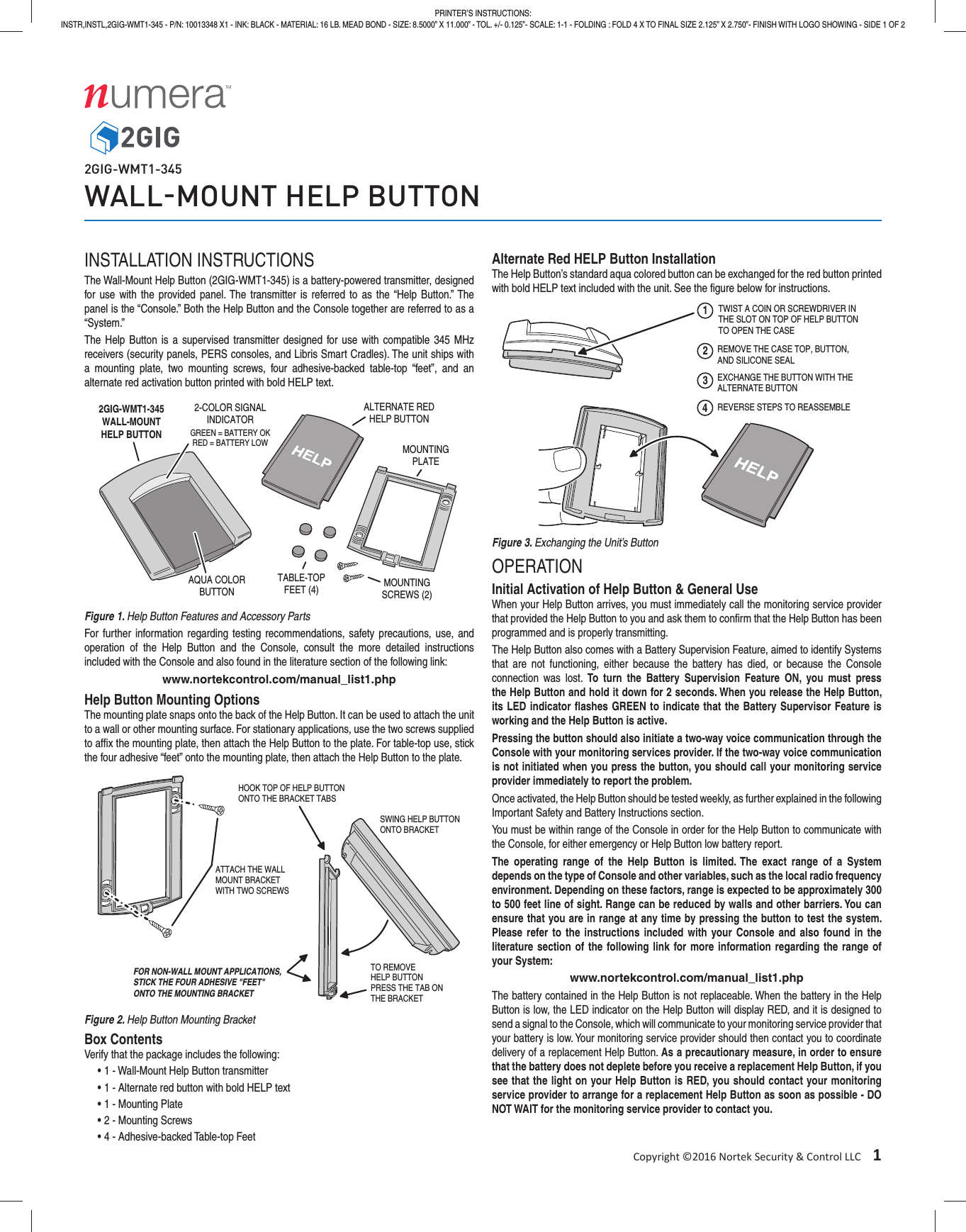 PRINTER'S INSTRUCTIONS:
INSTR,INSTL,2GIG-WMT1-345 - P/N: 10013348 X1 - INK: BLACK - MATERIAL: 16 LB. MEAD BOND - SIZE: 8.5000" X 11.000" - TOL. +/- 0.125"- SCALE: 1-1 - FOLDING : FOLD 4 X TO FINAL SIZE 2.125" X 2.750"- FINISH WITH LOGO SHOWING - SIDE 1 OF 2

numera™

2GIG

2GIG-WMT1-345

WALL-MOUNT HELP BUTTON

INSTALLATION INSTRUCTIONS

The Wall-Mount Help Button (2GIG-WMT1-345) is a battery-powered transmitter, designed for use with the provided panel. The transmitter is referred to as the "Help Button." The panel is the "Console." Both the Help Button and the Console together are referred to as a "System."

The Help Button is a supervised transmitter designed for use with compatible 345 MHz receivers (security panels, PERS consoles, and Libris Smart Cradles). The unit ships with a mounting plate, two mounting screws, four adhesive-backed table-top "feet", and an alternate red activation button printed with bold HELP text.

2GIG-WMT1-345 WALL-MOUNT HELP BUTTON

2-COLOR SIGNAL INDICATOR
GREEN = BATTERY OK
RED = BATTERY LOW

ALTERNATE RED HELP BUTTON

HELP

MOUNTING PLATE

AQUA COLOR BUTTON

TABLE-TOP FEET (4)

MOUNTING SCREWS (2)

Figure 1. Help Button Features and Accessory Parts

For further information regarding testing recommendations, safety precautions, use, and operation of the Help Button and the Console, consult the more detailed instructions included with the Console and also found in the literature section of the following link:

www.nortekcontrol.com/manual_list1.php

Help Button Mounting Options

The mounting plate snaps onto the back of the Help Button. It can be used to attach the unit to a wall or other mounting surface. For stationary applications, use the two screws supplied to affix the mounting plate, then attach the Help Button to the plate. For table-top use, stick the four adhesive "feet" onto the mounting plate, then attach the Help Button to the plate.

HOOK TOP OF HELP BUTTON ONTO THE BRACKET TABS

SWING HELP BUTTON ONTO BRACKET

ATTACH THE WALL MOUNT BRACKET WITH TWO SCREWS

FOR NON-WALL MOUNT APPLICATIONS, STICK THE FOUR ADHESIVE "FEET" ONTO THE MOUNTING BRACKET

TO REMOVE HELP BUTTON PRESS THE TAB ON THE BRACKET

Figure 2. Help Button Mounting Bracket

Box Contents

Verify that the package includes the following:
• 1 - Wall-Mount Help Button transmitter
• 1 - Alternate red button with bold HELP text
• 1 - Mounting Plate
• 2 - Mounting Screws
• 4 - Adhesive-backed Table-top Feet

Alternate Red HELP Button Installation

The Help Button's standard aqua colored button can be exchanged for the red button printed with bold HELP text included with the unit. See the figure below for instructions.

1 TWIST A COIN OR SCREWDRIVER IN THE SLOT ON TOP OF HELP BUTTON TO OPEN THE CASE
2 REMOVE THE CASE TOP, BUTTON, AND SILICONE SEAL
3 EXCHANGE THE BUTTON WITH THE ALTERNATE BUTTON
4 REVERSE STEPS TO REASSEMBLE

HELP

Figure 3. Exchanging the Unit's Button

OPERATION

Initial Activation of Help Button & General Use

When your Help Button arrives, you must immediately call the monitoring service provider that provided the Help Button to you and ask them to confirm that the Help Button has been programmed and is properly transmitting.

The Help Button also comes with a Battery Supervision Feature, aimed to identify Systems that are not functioning, either because the battery has died, or because the Console connection was lost. To turn the Battery Supervision Feature ON, you must press the Help Button and hold it down for 2 seconds. When you release the Help Button, its LED indicator flashes GREEN to indicate that the Battery Supervisor Feature is working and the Help Button is active.

Pressing the button should also initiate a two-way voice communication through the Console with your monitoring services provider. If the two-way voice communication is not initiated when you press the button, you should call your monitoring service provider immediately to report the problem.

Once activated, the Help Button should be tested weekly, as further explained in the following Important Safety and Battery Instructions section.

You must be within range of the Console in order for the Help Button to communicate with the Console, for either emergency or Help Button low battery report.

The operating range of the Help Button is limited. The exact range of a System depends on the type of Console and other variables, such as the local radio frequency environment. Depending on these factors, range is expected to be approximately 300 to 500 feet line of sight. Range can be reduced by walls and other barriers. You can ensure that you are in range at any time by pressing the button to test the system. Please refer to the instructions included with your Console and also found in the literature section of the following link for more information regarding the range of your System:

www.nortekcontrol.com/manual_list1.php

The battery contained in the Help Button is not replaceable. When the battery in the Help Button is low, the LED indicator on the Help Button will display RED, and it is designed to send a signal to the Console, which will communicate to your monitoring service provider that your battery is low. Your monitoring service provider should then contact you to coordinate delivery of a replacement Help Button. As a precautionary measure, in order to ensure that the battery does not deplete before you receive a replacement Help Button, if you see that the light on your Help Button is RED, you should contact your monitoring service provider to arrange for a replacement Help Button as soon as possible - DO NOT WAIT for the monitoring service provider to contact you.

Copyright ©2016 Nortek Security & Control LLC 1