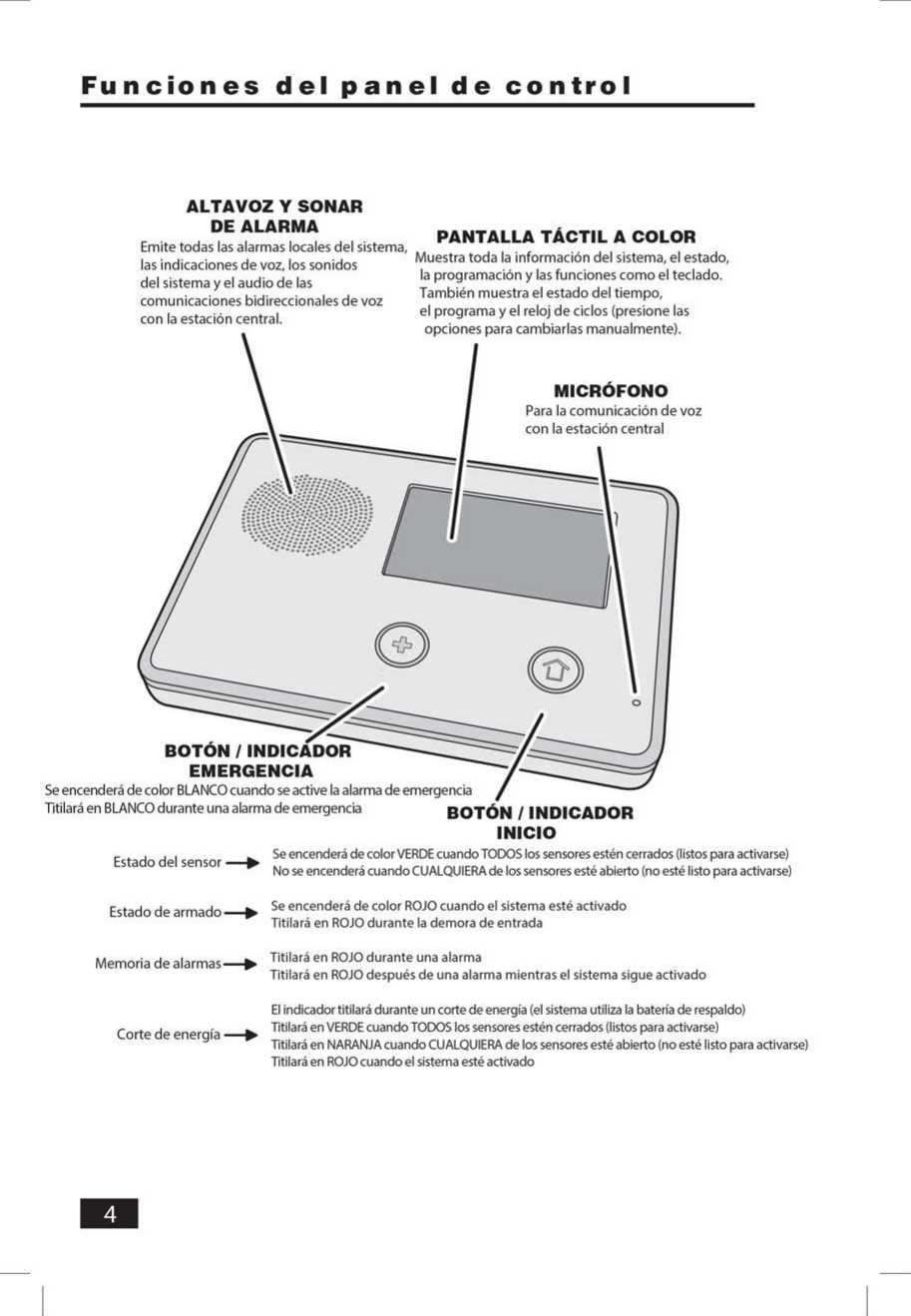 Funciones del panel de control

ALTAVOZ Y SONAR DE ALARMA
Emite todas las alarmas locales del sistema, las indicaciones de voz, los sonidos del sistema y el audio de las comunicaciones bidireccionales de voz con la estación central.

PANTALLA TÁCTIL A COLOR
Muestra toda la información del sistema, el estado, la programación y las funciones como el teclado. También muestra el estado del tiempo, el programa y el reloj de ciclos (presione las opciones para cambiarlas manualmente).

MICRÓFONO
Para la comunicación de voz con la estación central

BOTÓN / INDICADOR EMERGENCIA
Se encenderá de color BLANCO cuando se active la alarma de emergencia
Titilará en BLANCO durante una alarma de emergencia

BOTÓN / INDICADOR INICIO

Estado del sensor
Se encenderá de color VERDE cuando TODOS los sensores estén cerrados (listos para activarse)
No se encenderá cuando CUALQUIERA de los sensores esté abierto (no esté listo para activarse)

Estado de armado
Se encenderá de color ROJO cuando el sistema esté activado
Titilará en ROJO durante la demora de entrada

Memoria de alarmas
Titilará en ROJO durante una alarma
Titilará en ROJO después de una alarma mientras el sistema sigue activado

Corte de energía
El indicador titilará durante un corte de energía (el sistema utiliza la batería de respaldo)
Titilará en VERDE cuando TODOS los sensores estén cerrados (listos para activarse)
Titilará en NARANJA cuando CUALQUIERA de los sensores esté abierto (no esté listo para activarse)
Titilará en ROJO cuando el sistema esté activado

4