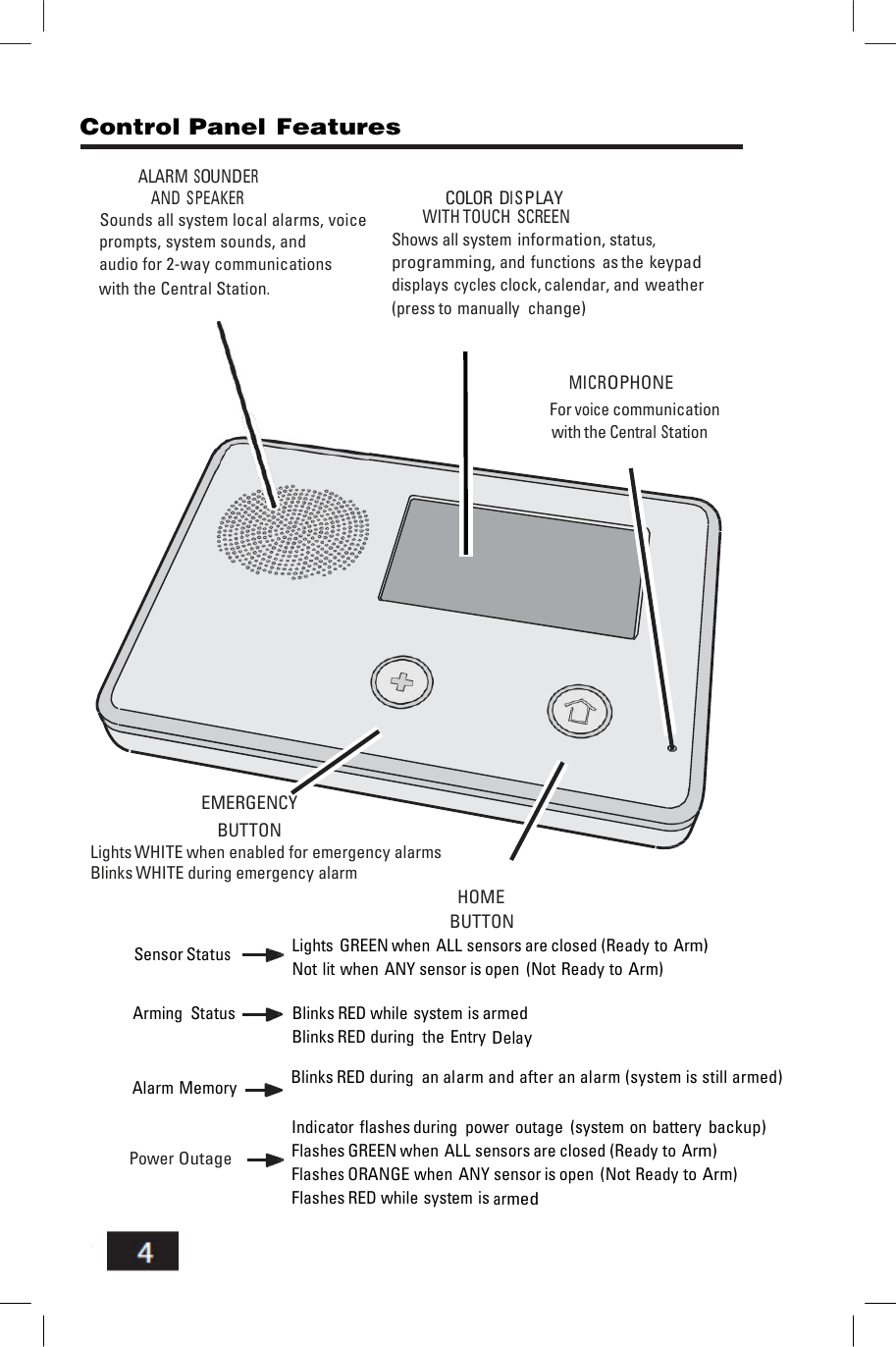 Control Panel Features

ALARM SOUNDER AND SPEAKER
Sounds all system local alarms, voice prompts, system sounds, and audio for 2-way communications with the Central Station.

COLOR DISPLAY WITH TOUCH SCREEN
Shows all system information, status, programming, and functions as the keypad displays cycles clock, calendar, and weather (press to manually change)

MICROPHONE
For voice communication with the Central Station

EMERGENCY BUTTON
Lights WHITE when enabled for emergency alarms
Blinks WHITE during emergency alarm

HOME BUTTON

Sensor Status
Lights GREEN when ALL sensors are closed (Ready to Arm)
Not lit when ANY sensor is open (Not Ready to Arm)

Arming Status
Blinks RED while system is armed
Blinks RED during the Entry Delay

Alarm Memory
Blinks RED during an alarm and after an alarm (system is still armed)

Power Outage
Indicator flashes during power outage (system on battery backup)
Flashes GREEN when ALL sensors are closed (Ready to Arm)
Flashes ORANGE when ANY sensor is open (Not Ready to Arm)
Flashes RED while system is armed

4