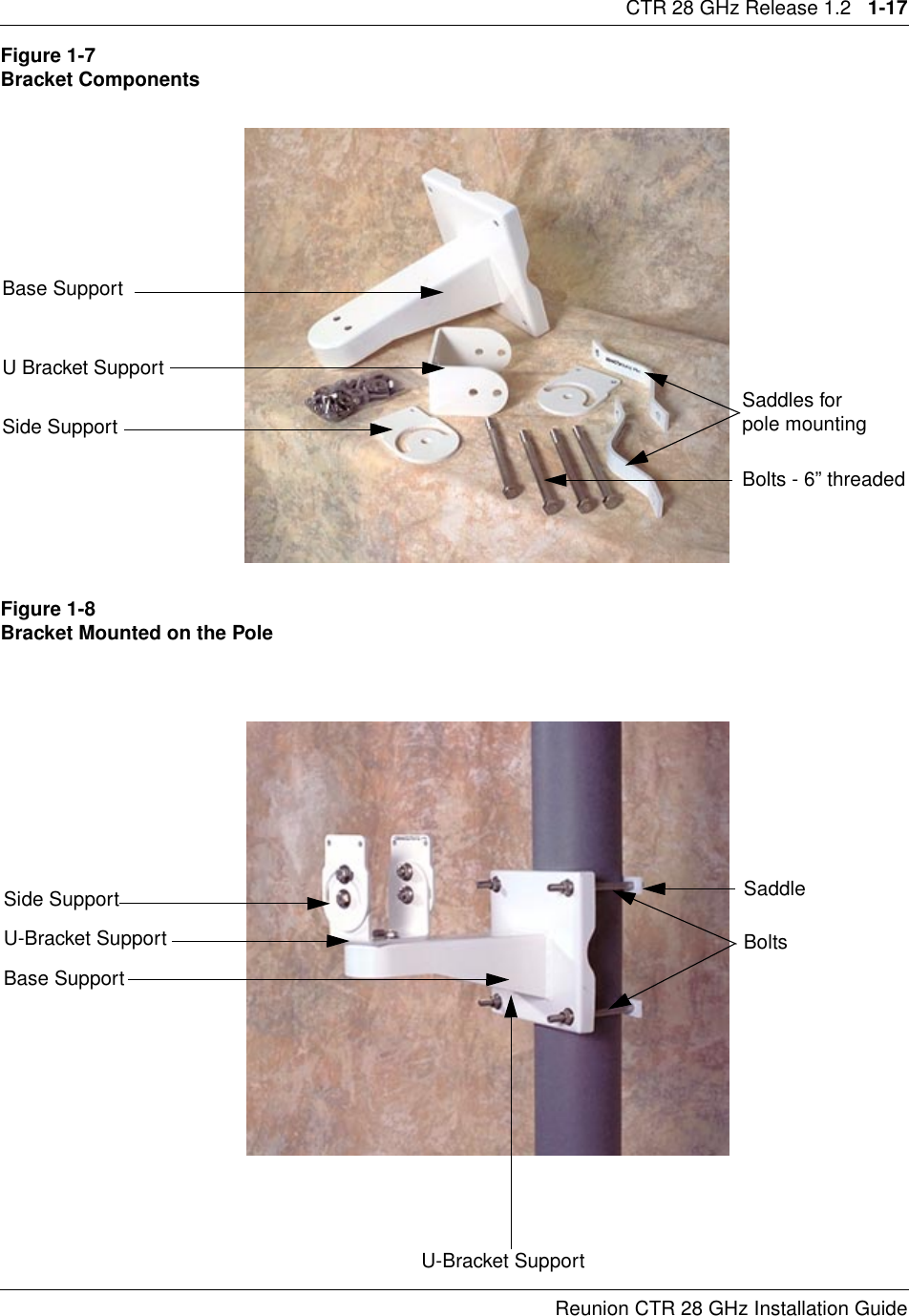 CTR 28 GHz Release 1.2 1-17

Figure 1-7
Bracket Components

Base Support

U Bracket Support

Side Support

Saddles for pole mounting

Bolts - 6” threaded

Figure 1-8
Bracket Mounted on the Pole

Side Support

U-Bracket Support

Base Support

Saddle

Bolts

U-Bracket Support

Reunion CTR 28 GHz Installation Guide