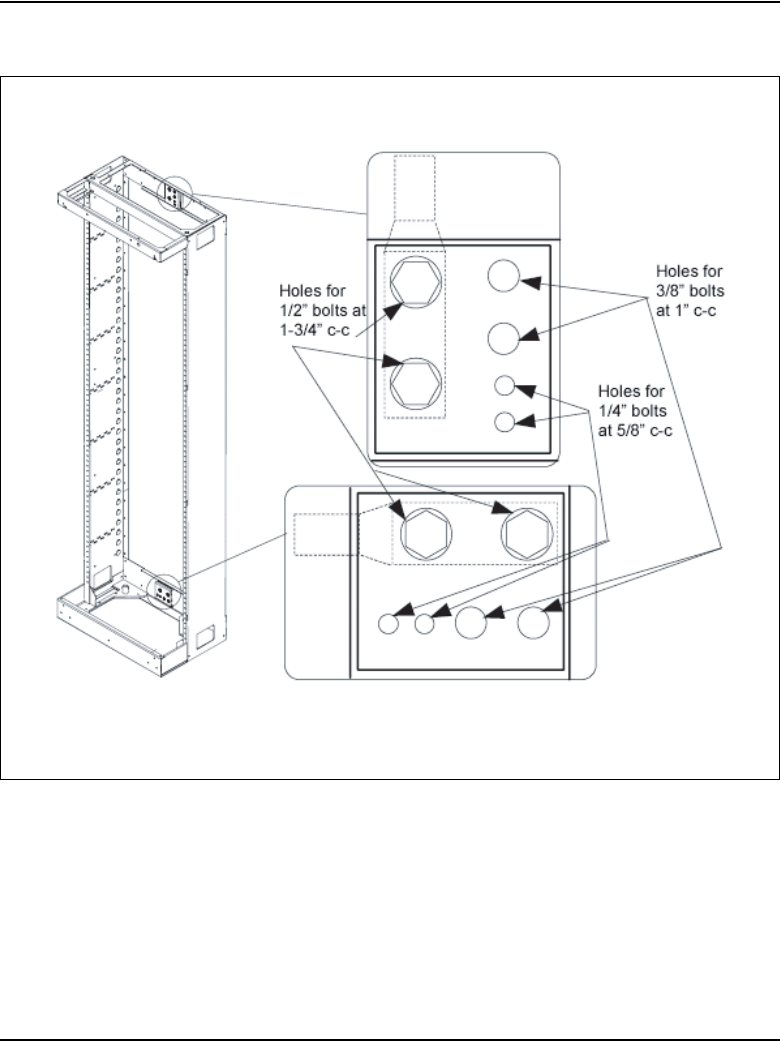 Holes for 1/2" bolts at 1-3/4" c-c

Holes for 3/8" bolts at 1" c-c

Holes for 1/4" bolts at 5/8" c-c