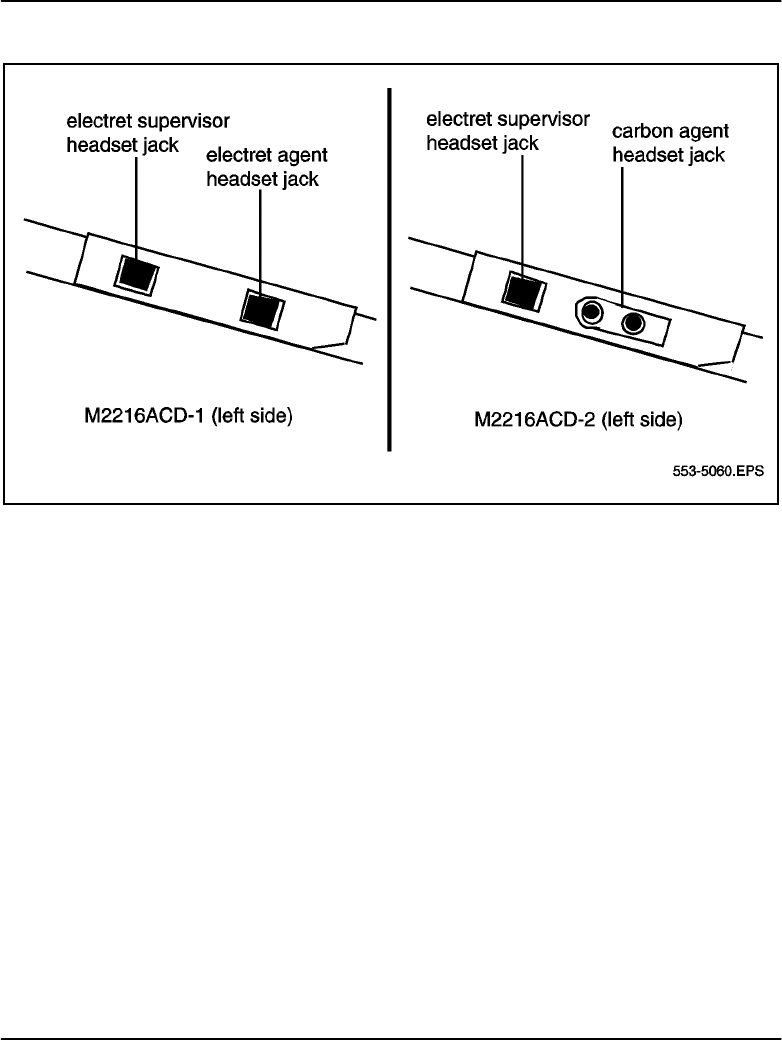 electret supervisor headset jack

electret agent headset jack

M2216ACD-1 (left side)

electret supervisor headset jack

carbon agent headset jack

M2216ACD-2 (left side)

553-5060.EPS