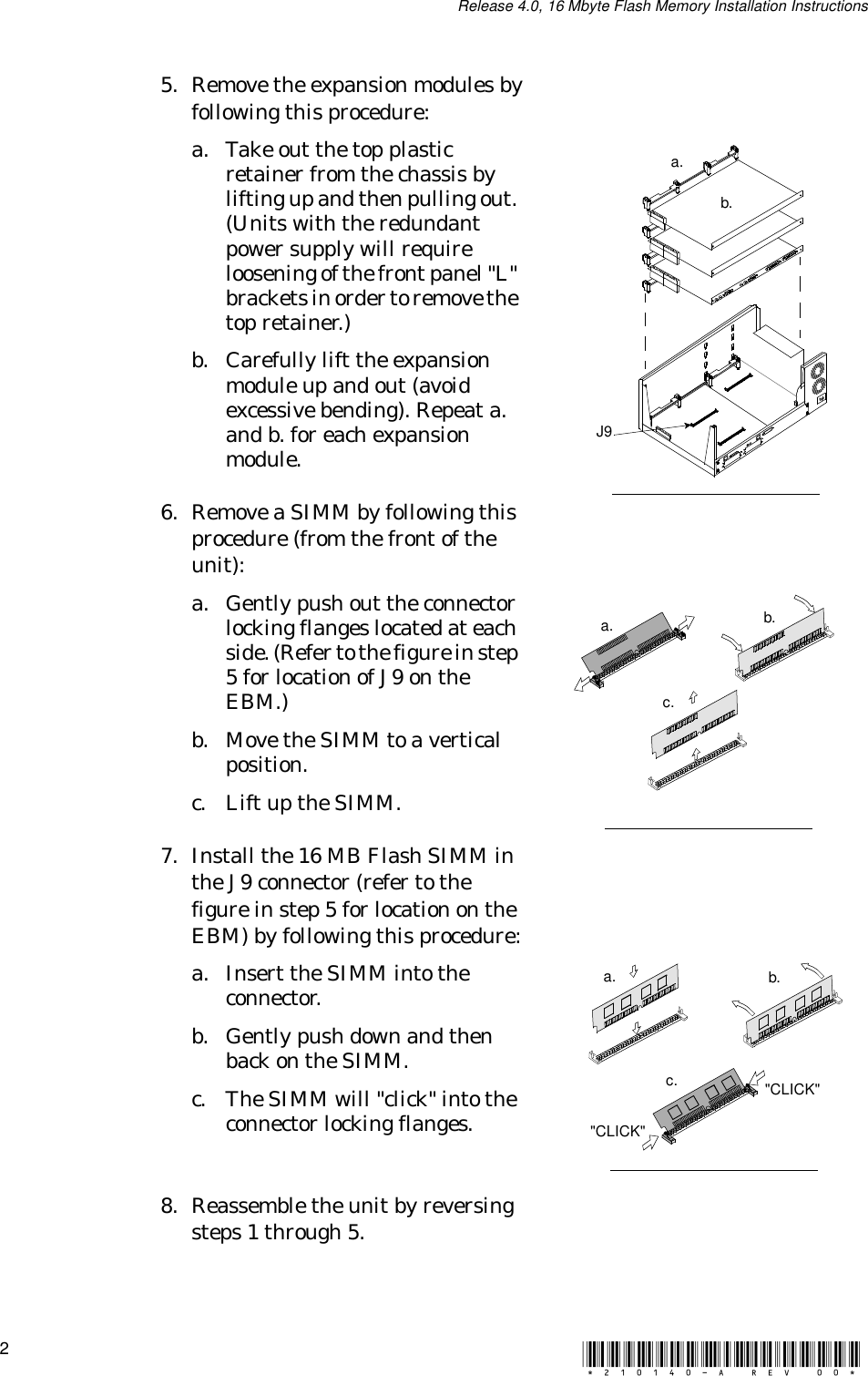 Release 4.0, 16 Mbyte Flash Memory Installation Instructions

5. Remove the expansion modules by following this procedure:

a. Take out the top plastic retainer from the chassis by lifting up and then pulling out. (Units with the redundant power supply will require loosening of the front panel "L" brackets in order to remove the top retainer.)

b. Carefully lift the expansion module up and out (avoid excessive bending). Repeat a. and b. for each expansion module.

a.

b.

J9

6. Remove a SIMM by following this procedure (from the front of the unit):

a. Gently push out the connector locking flanges located at each side. (Refer to the figure in step 5 for location of J9 on the EBM.)

b. Move the SIMM to a vertical position.

c. Lift up the SIMM.

a.

b.

c.

7. Install the 16 MB Flash SIMM in the J9 connector (refer to the figure in step 5 for location on the EBM) by following this procedure:

a. Insert the SIMM into the connector.

b. Gently push down and then back on the SIMM.

c. The SIMM will "click" into the connector locking flanges.

a.

b.

c.

"CLICK"

"CLICK"

8. Reassemble the unit by reversing steps 1 through 5.

2

*210140-A REV 00*