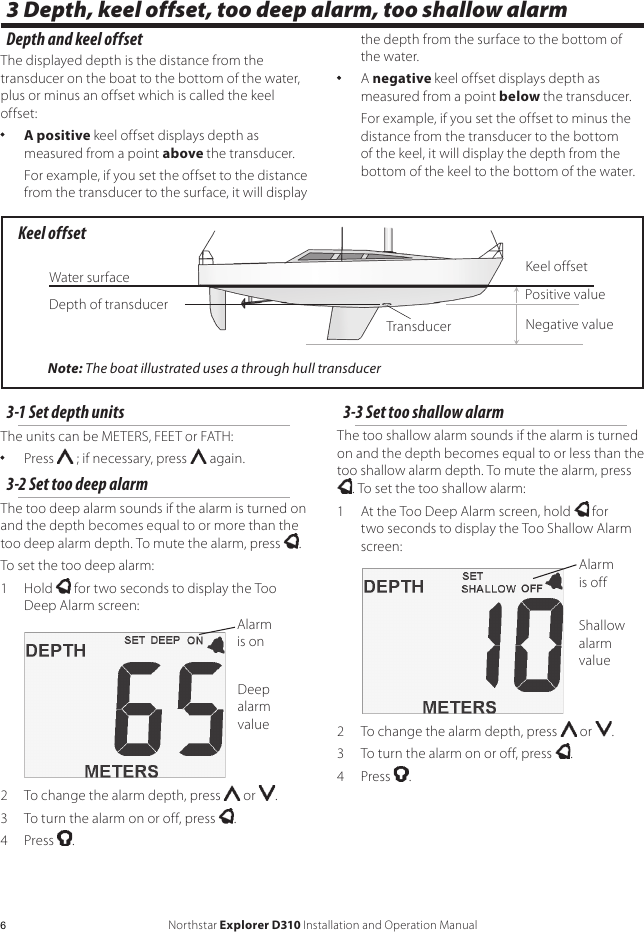 3 Depth, keel offset, too deep alarm, too shallow alarm

Depth and keel offset

The displayed depth is the distance from the transducer on the boat to the bottom of the water, plus or minus an offset which is called the keel offset:

• A positive keel offset displays depth as measured from a point above the transducer.

For example, if you set the offset to the distance from the transducer to the surface, it will display the depth from the surface to the bottom of the water.

• A negative keel offset displays depth as measured from a point below the transducer.

For example, if you set the offset to minus the distance from the transducer to the bottom of the keel, it will display the depth from the bottom of the keel to the bottom of the water.

Keel offset

Water surface

Depth of transducer

Transducer

Keel offset

Positive value

Negative value

Note: The boat illustrated uses a through hull transducer

3-1 Set depth units

The units can be METERS, FEET or FATH:

• Press ; if necessary, press again.

3-2 Set too deep alarm

The too deep alarm sounds if the alarm is turned on and the depth becomes equal to or more than the too deep alarm depth. To mute the alarm, press .

To set the too deep alarm:

1 Hold for two seconds to display the Too Deep Alarm screen:

DEPTH SET DEEP ON 65 METERS

Alarm is on

Deep alarm value

2 To change the alarm depth, press or .

3 To turn the alarm on or off, press .

4 Press .

3-3 Set too shallow alarm

The too shallow alarm sounds if the alarm is turned on and the depth becomes equal to or less than the too shallow alarm depth. To mute the alarm, press . To set the too shallow alarm:

1 At the Too Deep Alarm screen, hold for two seconds to display the Too Shallow Alarm screen:

DEPTH SET SHALLOW OFF 10 METERS

Alarm is off

Shallow alarm value

2 To change the alarm depth, press or .

3 To turn the alarm on or off, press .

4 Press .

6 Northstar Explorer D310 Installation and Operation Manual