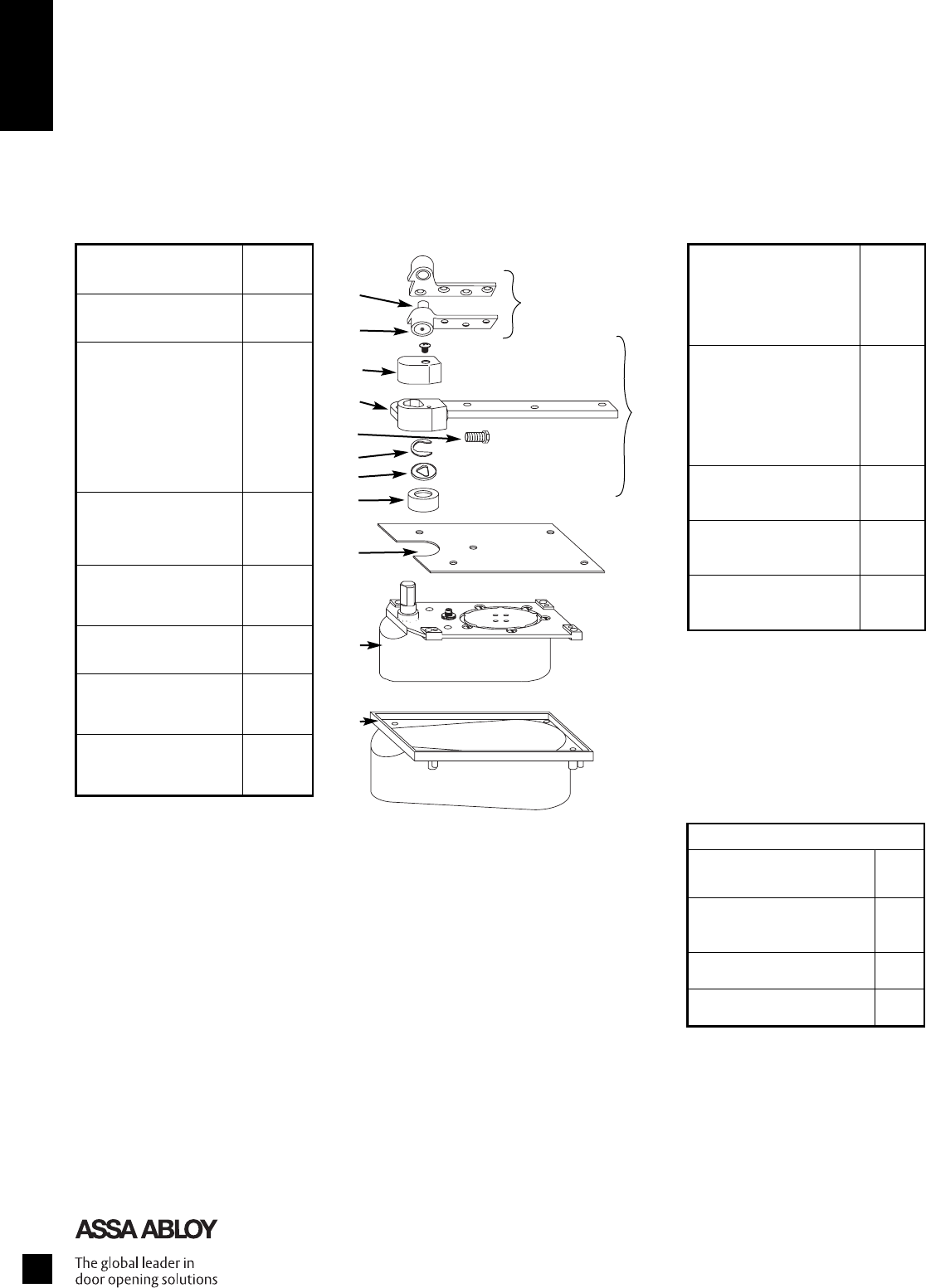 ASSA ABLOY

The global leader in door opening solutions