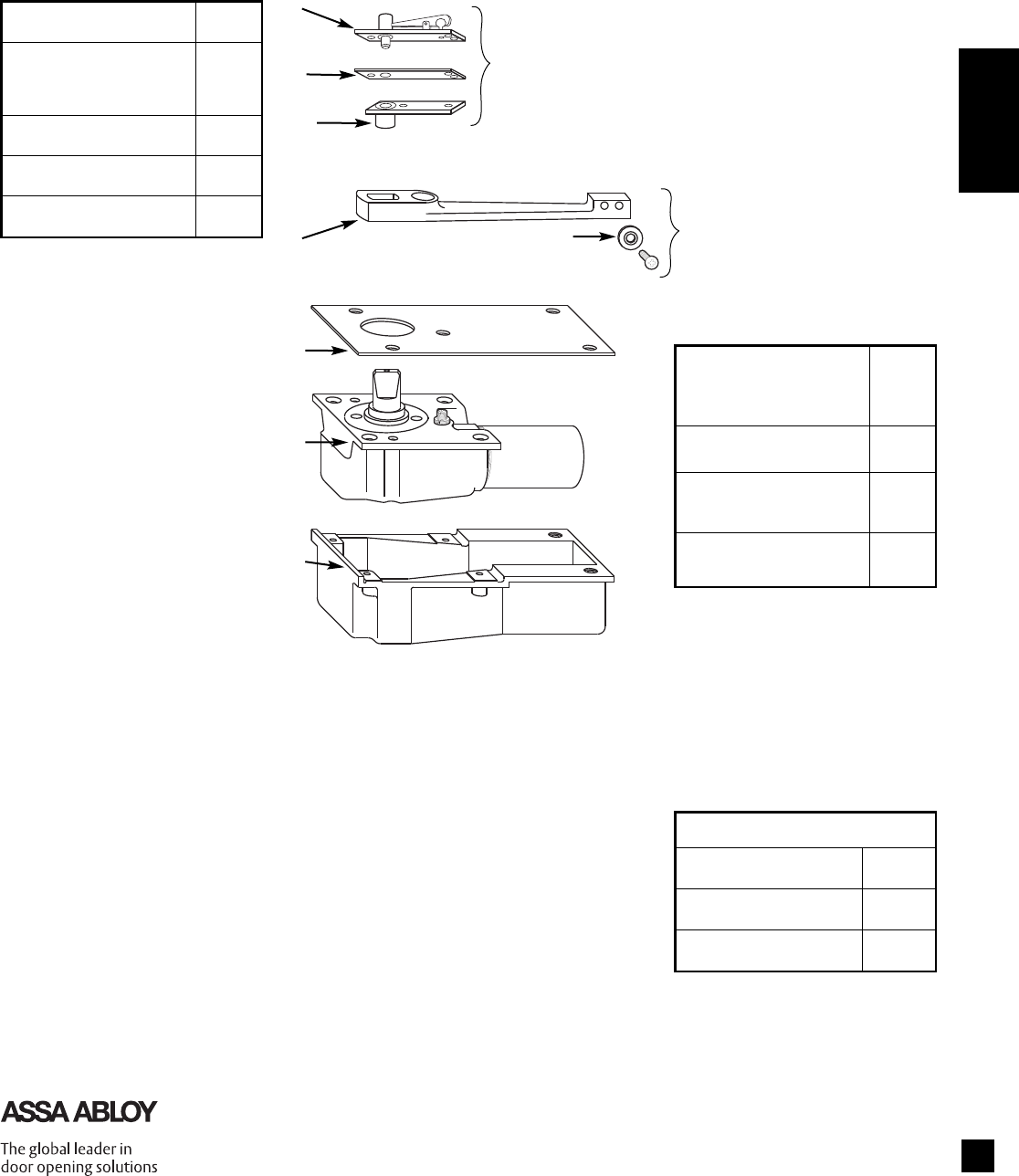 ASSA ABLOY

The global leader in door opening solutions