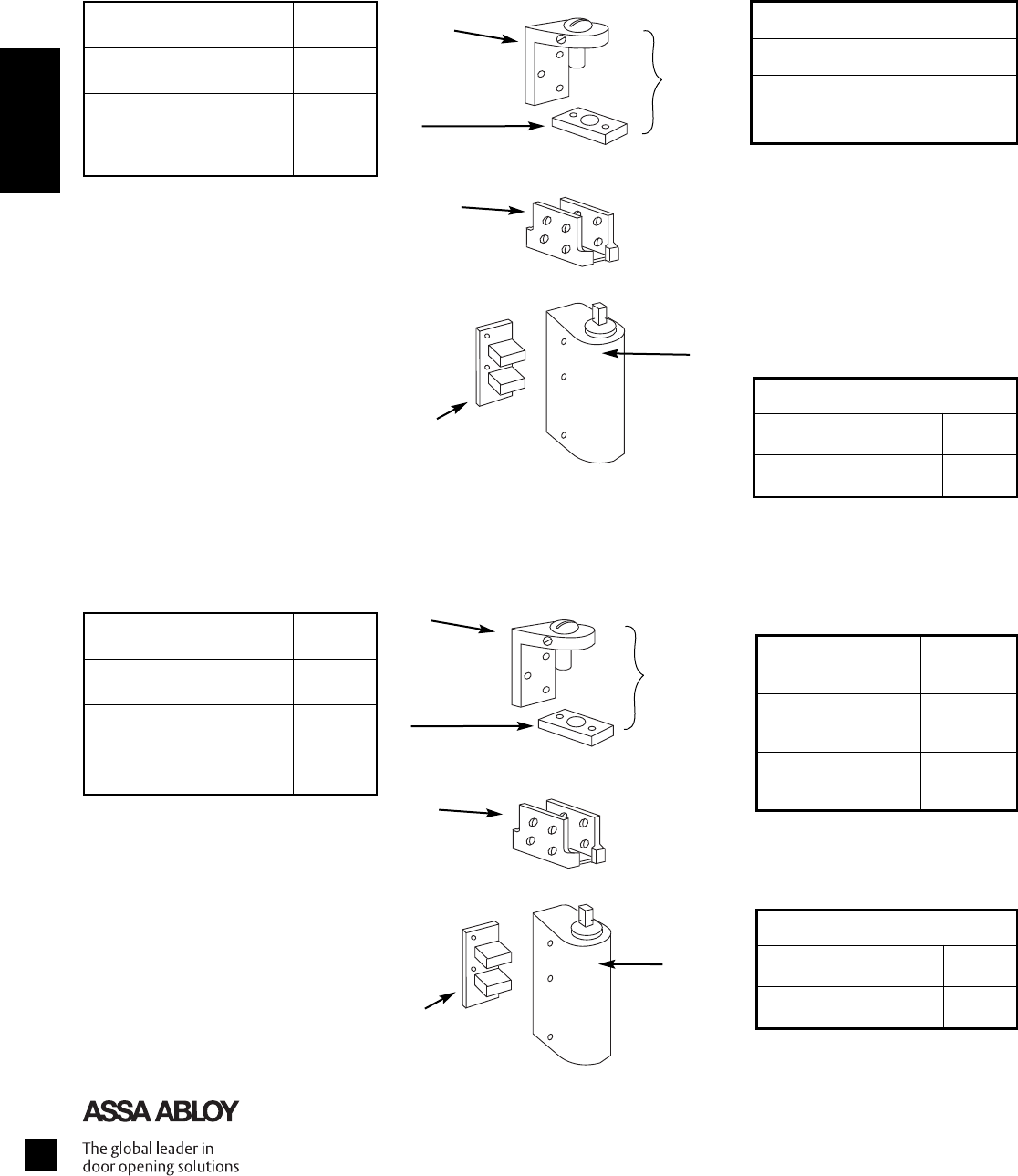 ASSA ABLOY

The global leader in door opening solutions