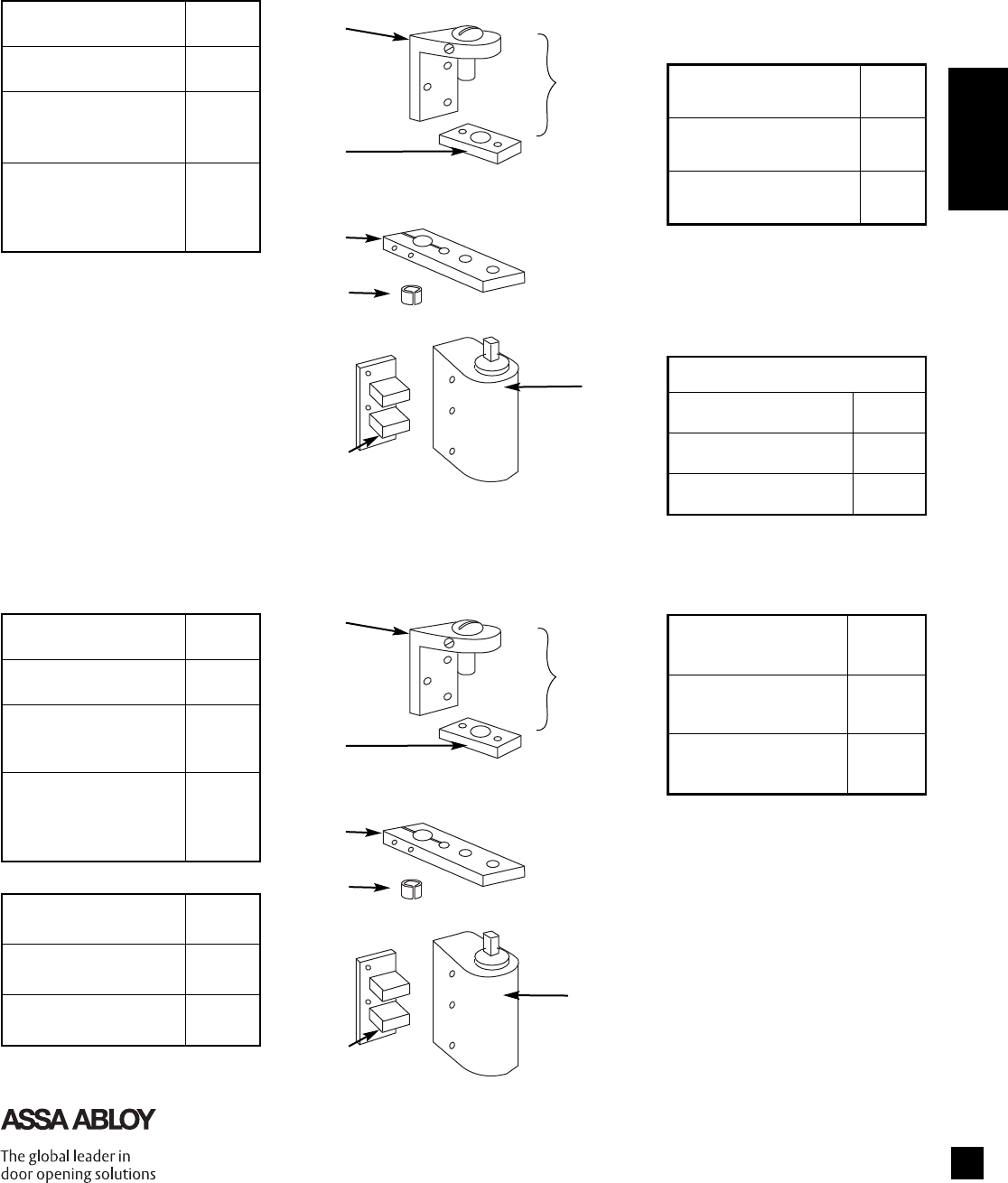 ASSA ABLOY

The global leader in door opening solutions