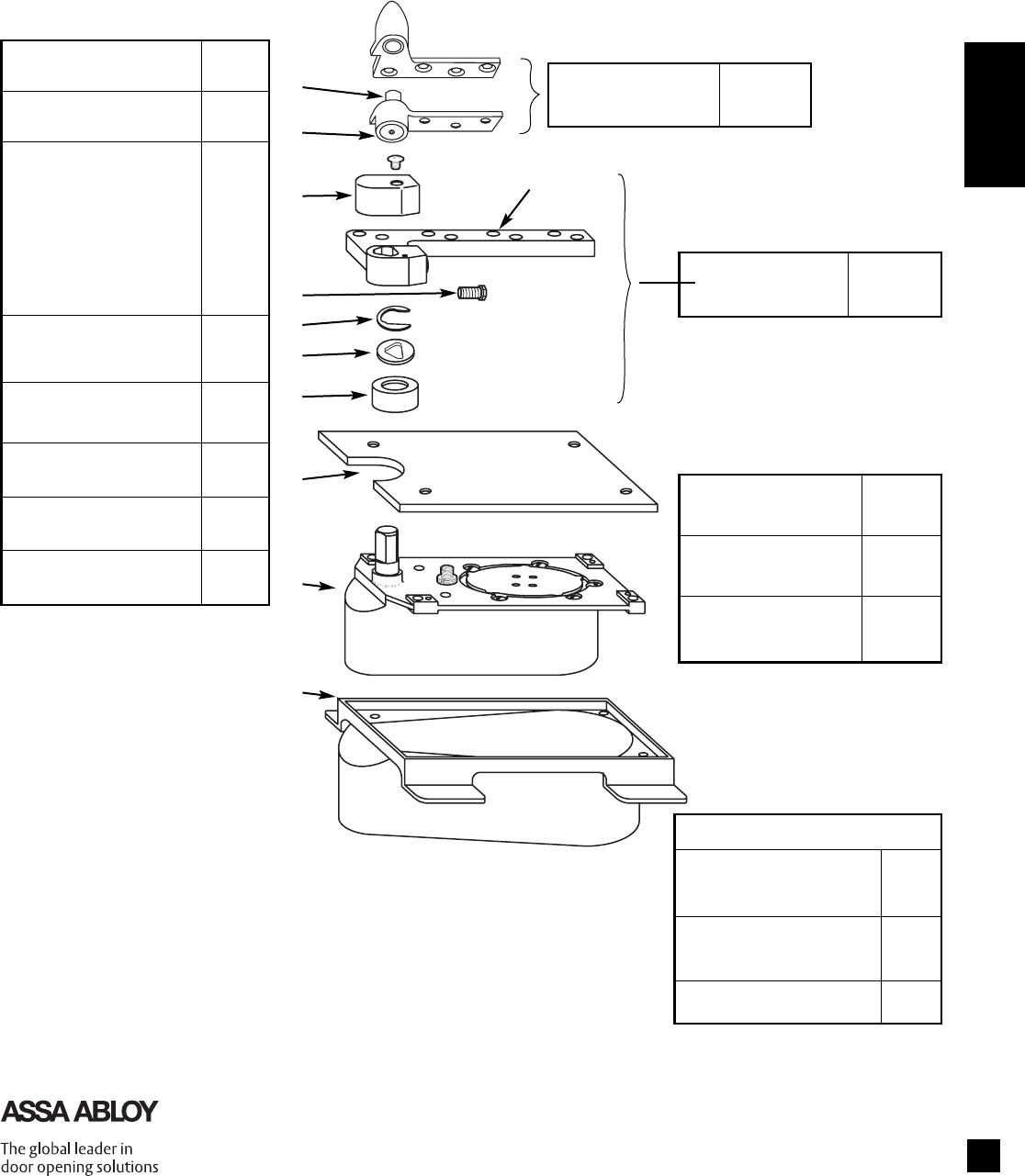 ASSA ABLOY

The global leader in door opening solutions