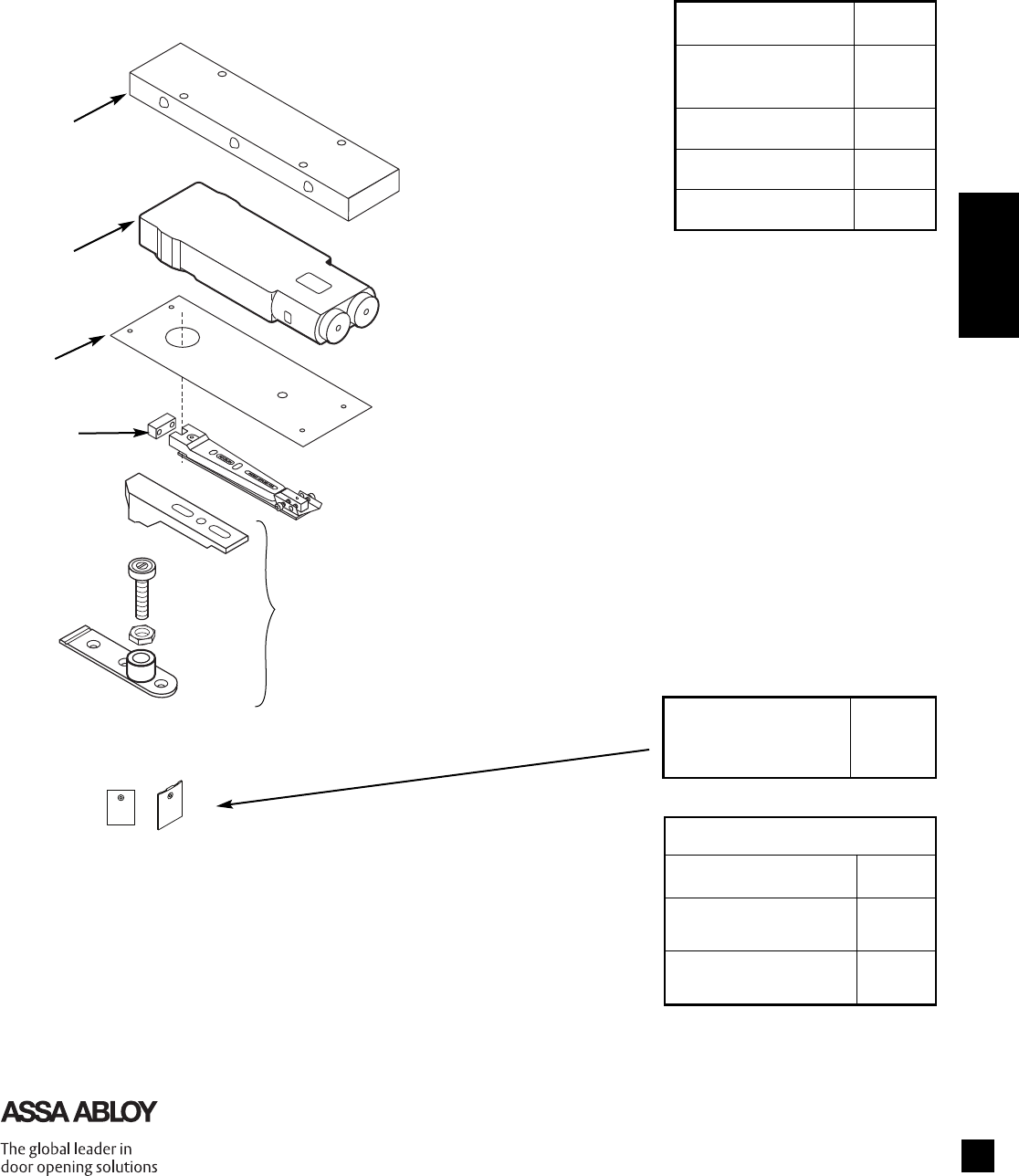 ASSA ABLOY

The global leader in door opening solutions