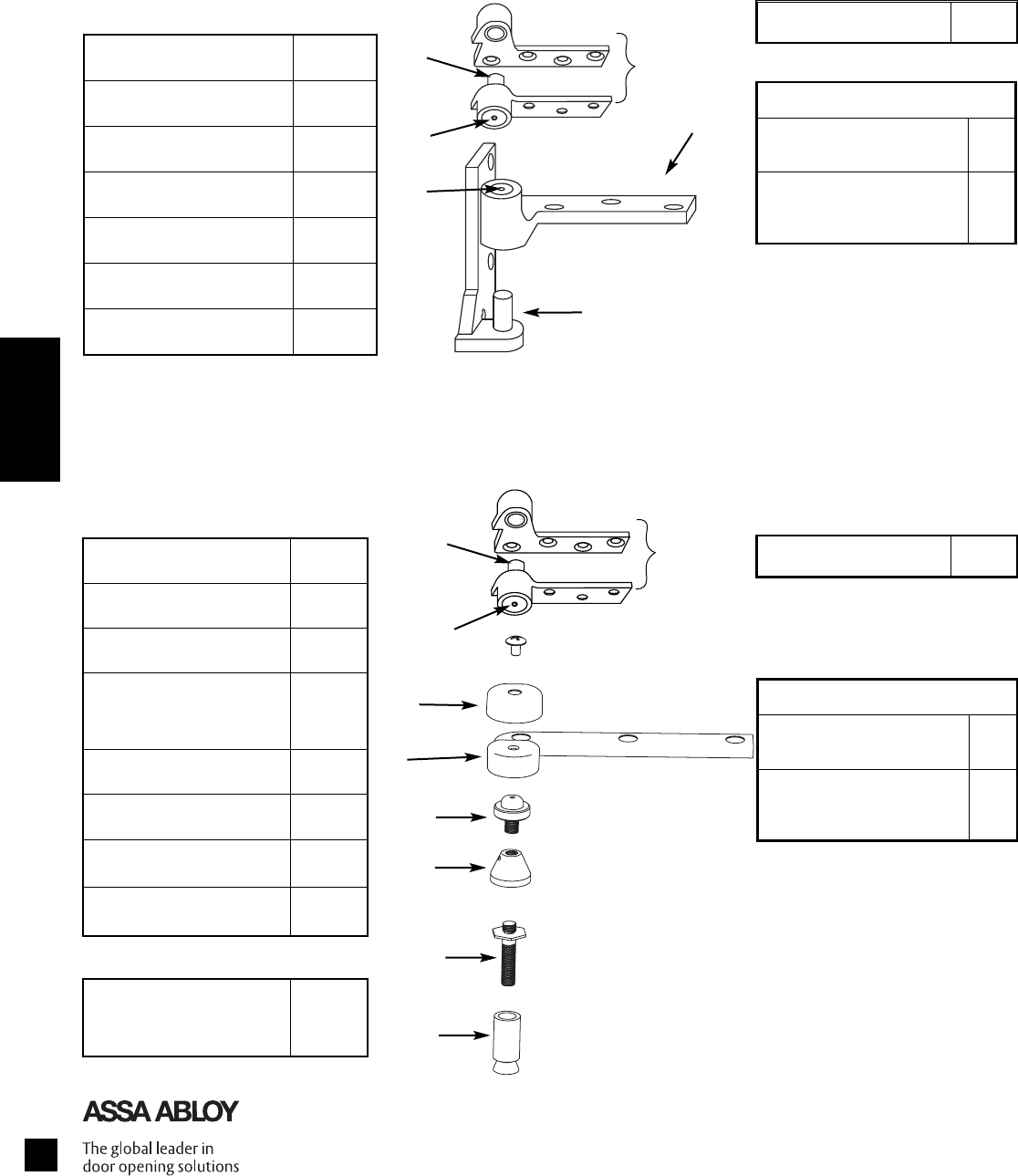 ASSA ABLOY

The global leader in door opening solutions