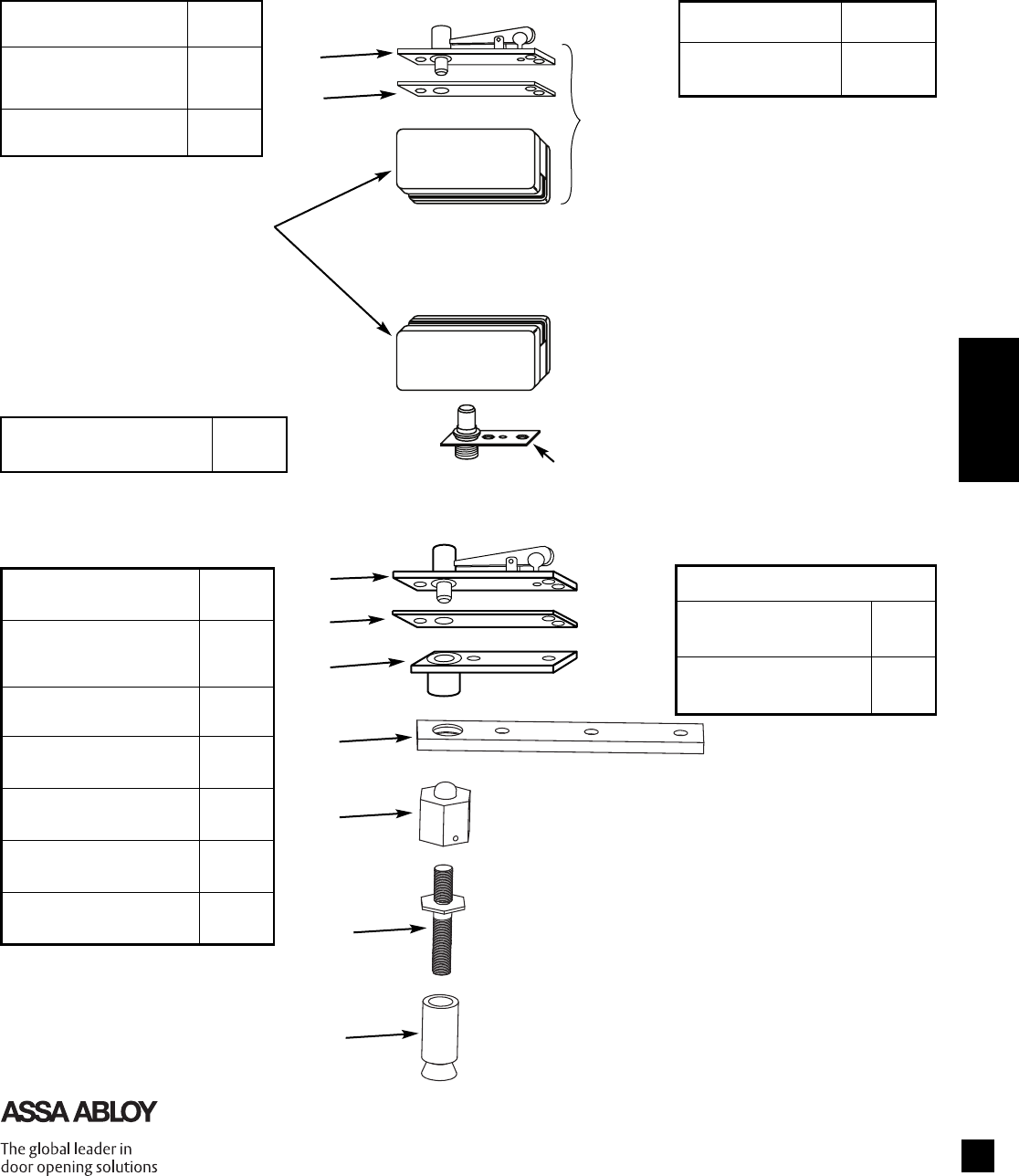 ASSA ABLOY

The global leader in door opening solutions