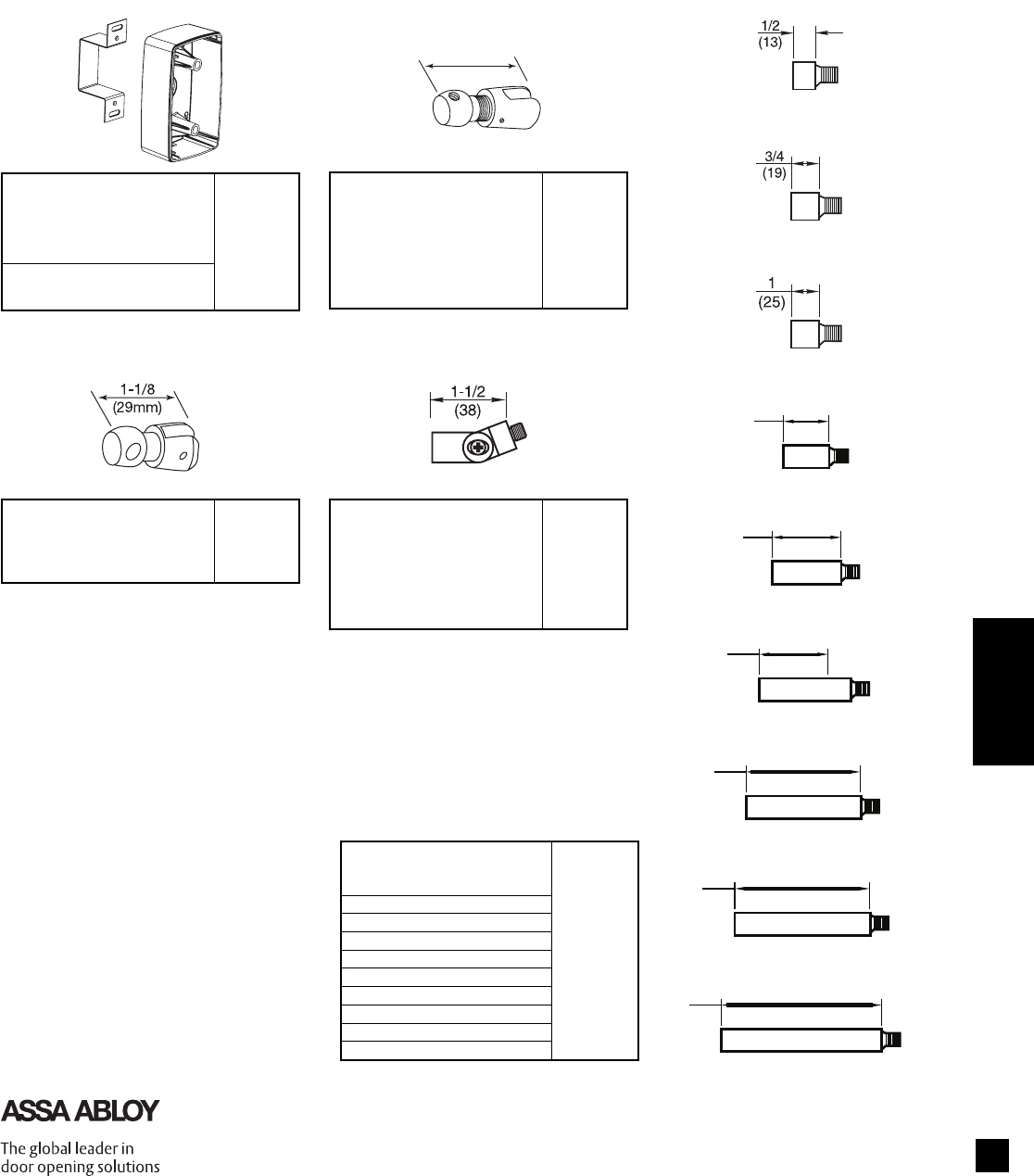 1/2
(13)

3/4
(19)

1
(25)

1-1/8
(29mm)

1-1/2
(38)

ASSA ABLOY

The global leader in door opening solutions