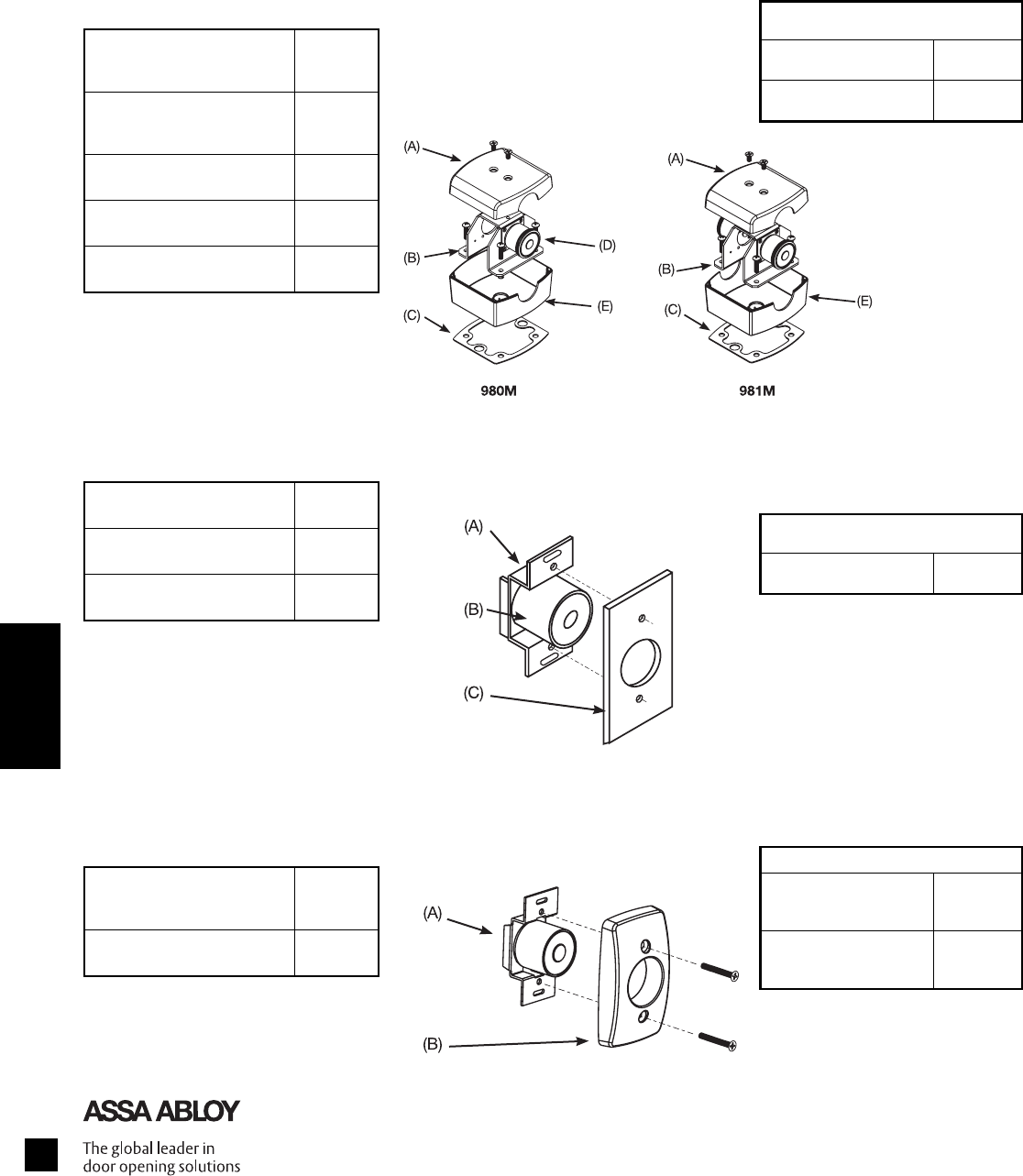 (A)
(B)
(C)
(D)
(E)
980M

(A)
(B)
(C)
(E)
981M

(A)
(B)
(C)

(A)
(B)

ASSA ABLOY
The global leader in door opening solutions