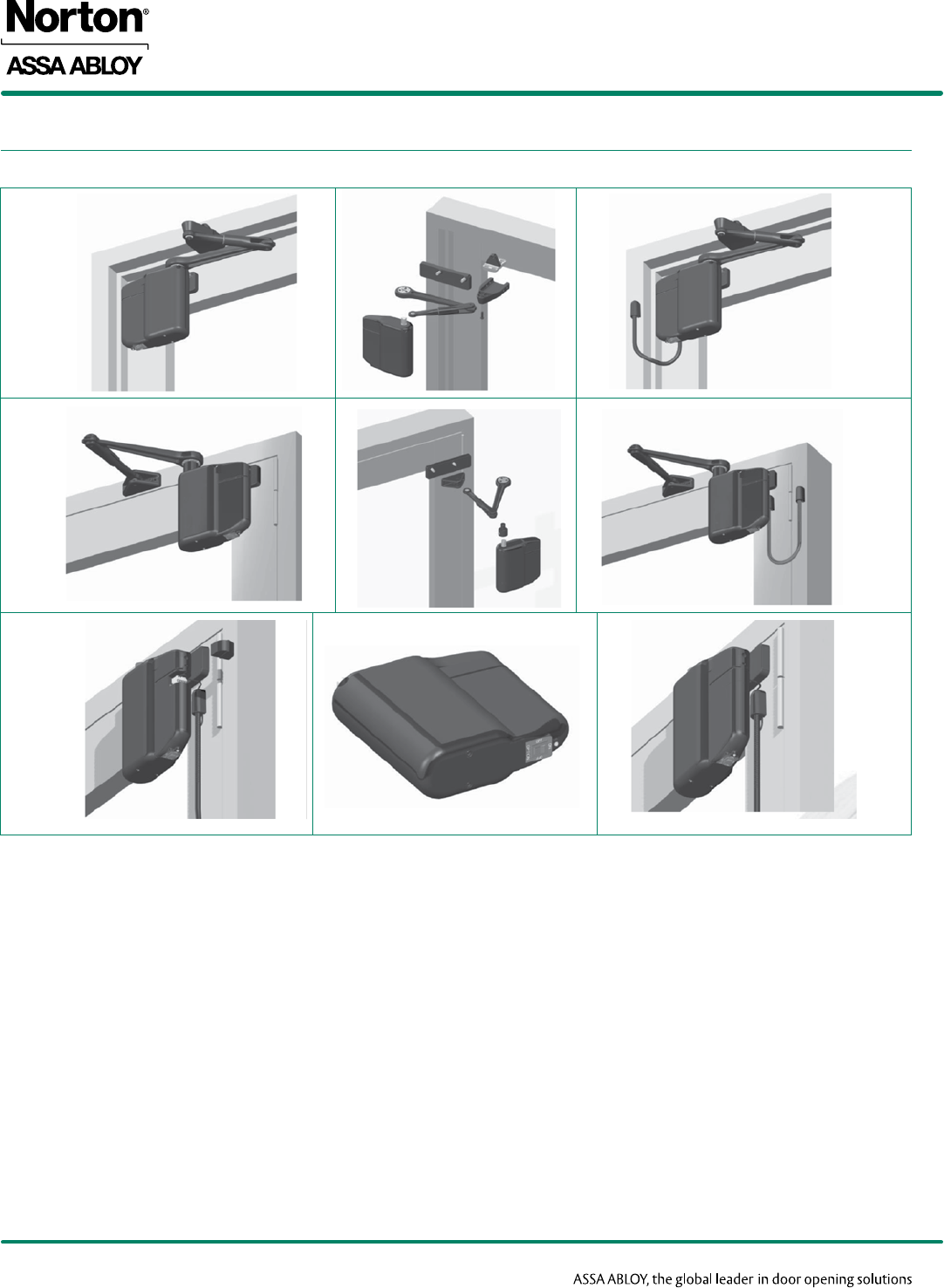 Norton®
ASSA ABLOY

ASSA ABLOY, the global leader in door opening solutions