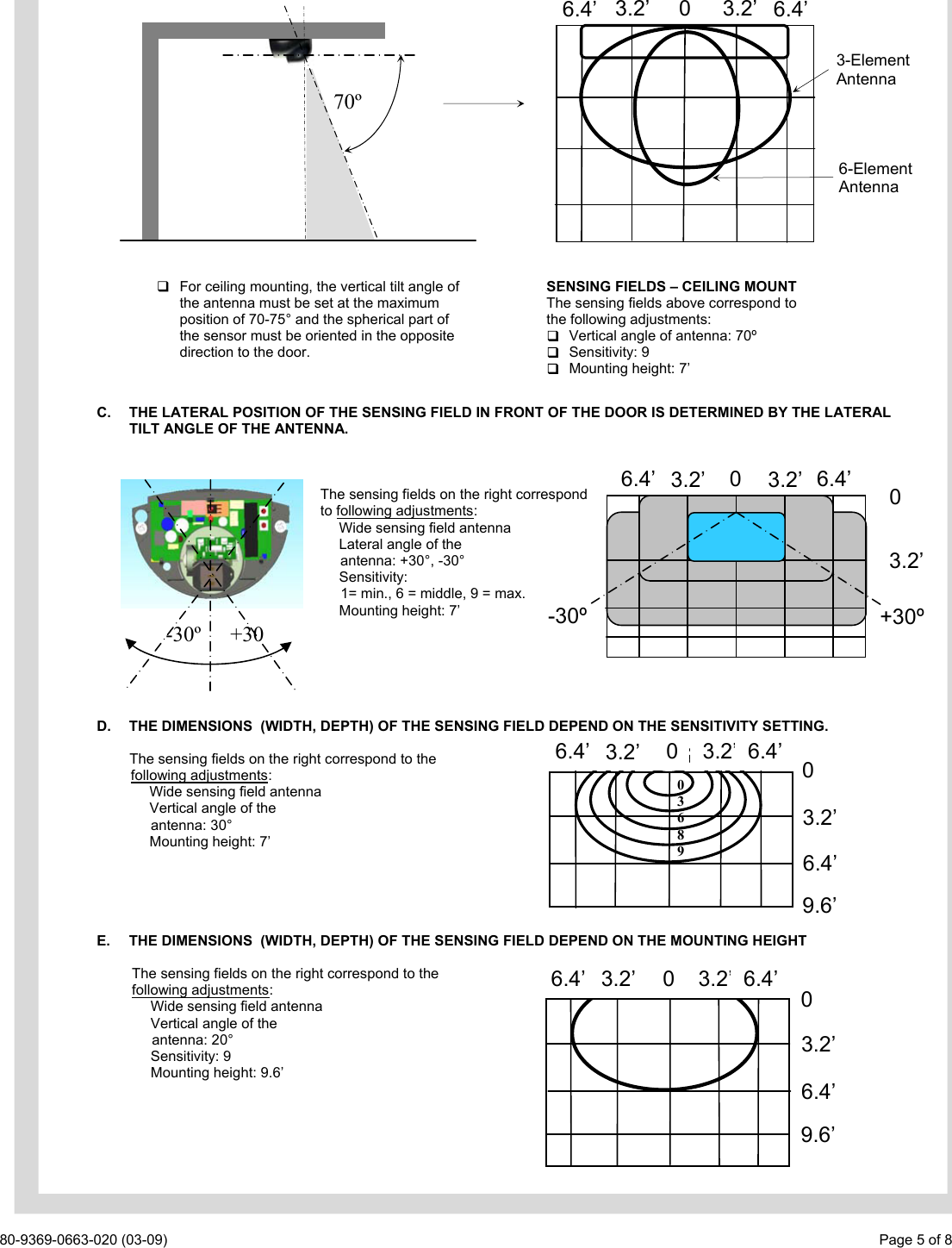 70º

6.4’ 3.2’ 0 3.2’ 6.4’

3-Element Antenna

6-Element Antenna

❑ For ceiling mounting, the vertical tilt angle of the antenna must be set at the maximum position of 70-75° and the spherical part of the sensor must be oriented in the opposite direction to the door.

SENSING FIELDS – CEILING MOUNT
The sensing fields above correspond to the following adjustments:
❑ Vertical angle of antenna: 70º
❑ Sensitivity: 9
❑ Mounting height: 7’

C. THE LATERAL POSITION OF THE SENSING FIELD IN FRONT OF THE DOOR IS DETERMINED BY THE LATERAL TILT ANGLE OF THE ANTENNA.

-30º +30

The sensing fields on the right correspond to following adjustments:
Wide sensing field antenna
Lateral angle of the antenna: +30°, -30°
Sensitivity:
1= min., 6 = middle, 9 = max.
Mounting height: 7’

6.4’ 3.2’ 0 3.2’ 6.4’
0
3.2’
-30º +30º

D. THE DIMENSIONS (WIDTH, DEPTH) OF THE SENSING FIELD DEPEND ON THE SENSITIVITY SETTING.

The sensing fields on the right correspond to the following adjustments:
Wide sensing field antenna
Vertical angle of the antenna: 30°
Mounting height: 7’

6.4’ 3.2’ 0 3.2’ 6.4’
0
3
6
8
9
0
3.2’
6.4’
9.6’

E. THE DIMENSIONS (WIDTH, DEPTH) OF THE SENSING FIELD DEPEND ON THE MOUNTING HEIGHT

The sensing fields on the right correspond to the following adjustments:
Wide sensing field antenna
Vertical angle of the antenna: 20°
Sensitivity: 9
Mounting height: 9.6’

6.4’ 3.2’ 0 3.2’ 6.4’
0
3.2’
6.4’
9.6’

80-9369-0663-020 (03-09)

Page 5 of 8